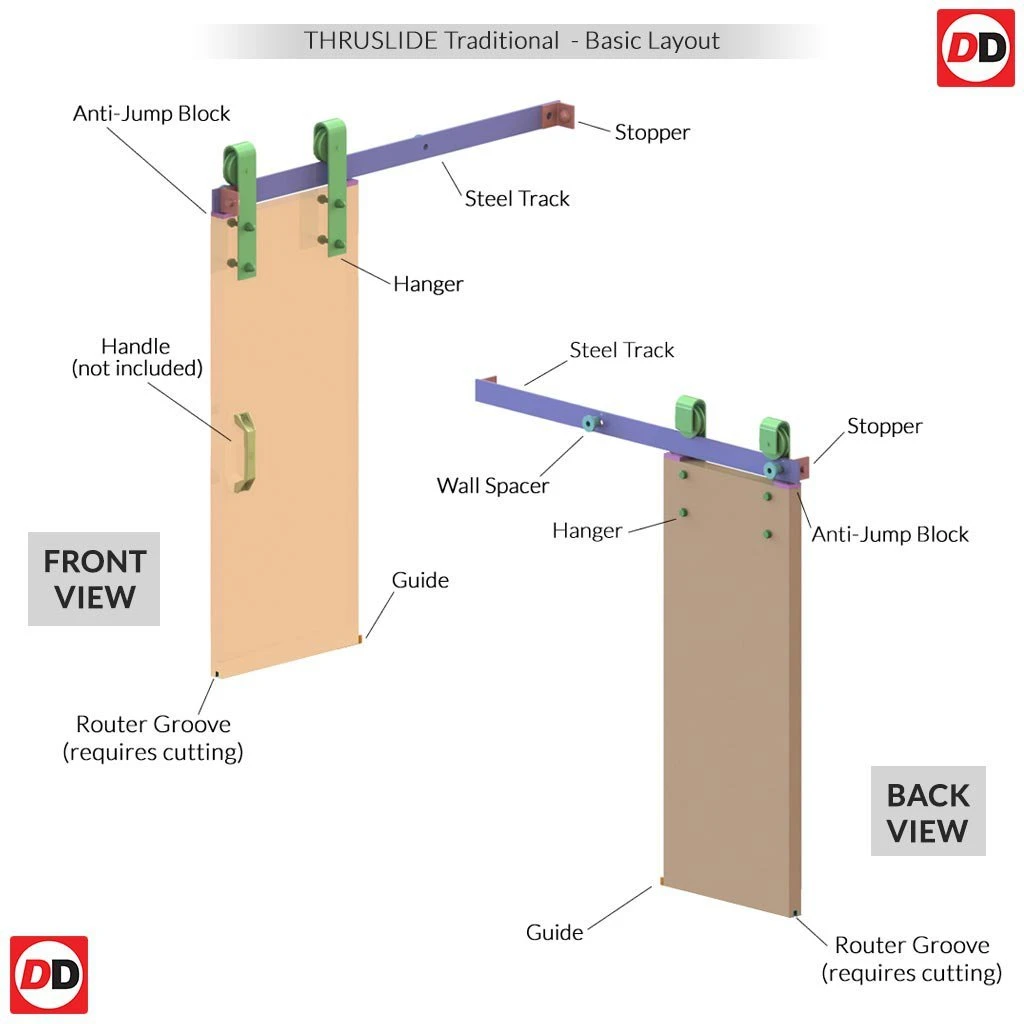 THRUSLIDE Traditional - Basic Layout

DD

Anti-Jump Block

Stopper

Steel Track

Hanger

Handle
(not included)

FRONT VIEW

Guide

Router Groove
(requires cutting)

Steel Track

Stopper

Wall Spacer

Hanger

Anti-Jump Block

BACK VIEW

Guide

Router Groove
(requires cutting)

DD