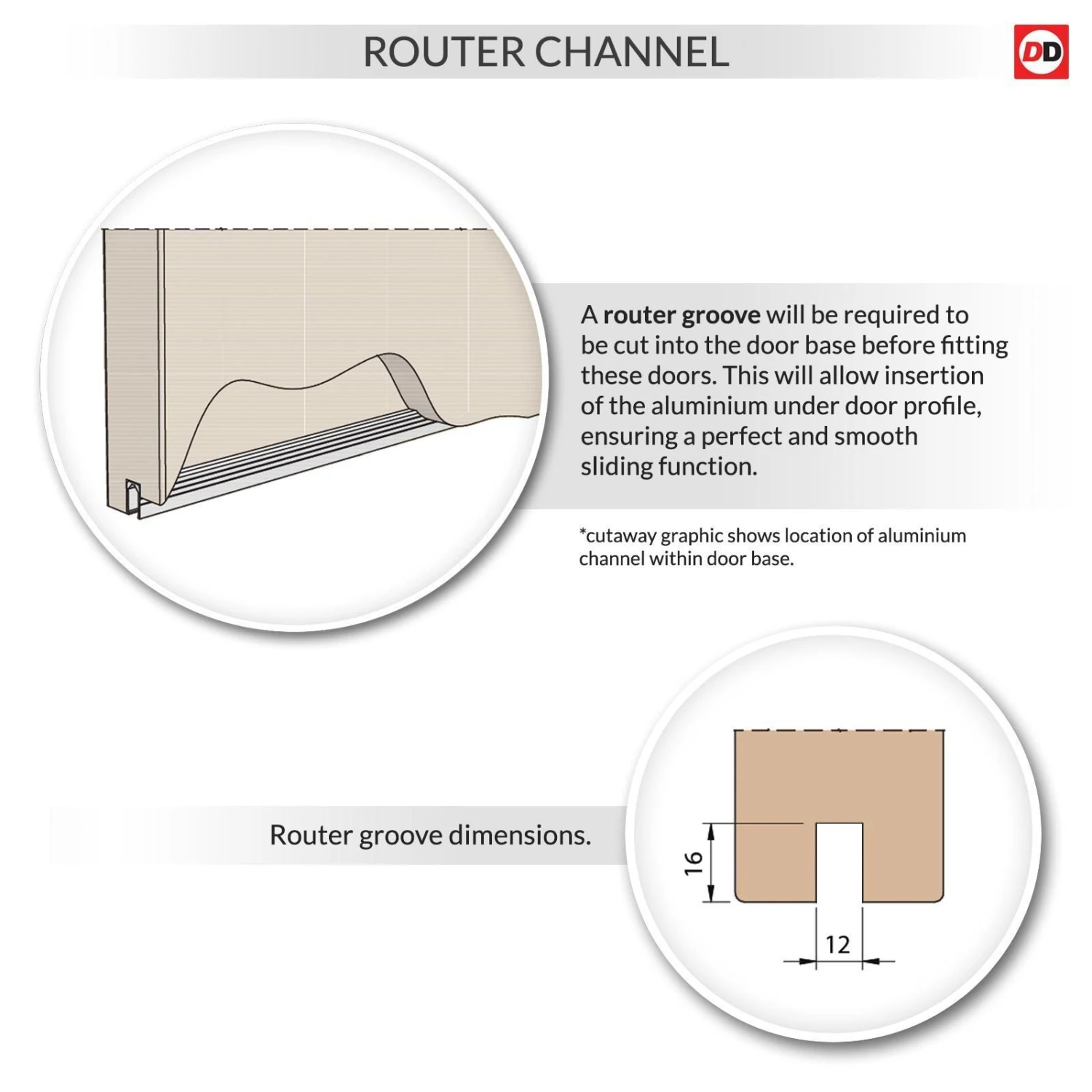 ROUTER CHANNEL

DD

A router groove will be required to be cut into the door base before fitting these doors. This will allow insertion of the aluminium under door profile, ensuring a perfect and smooth sliding function.

*cutaway graphic shows location of aluminium channel within door base.

Router groove dimensions.

16

12