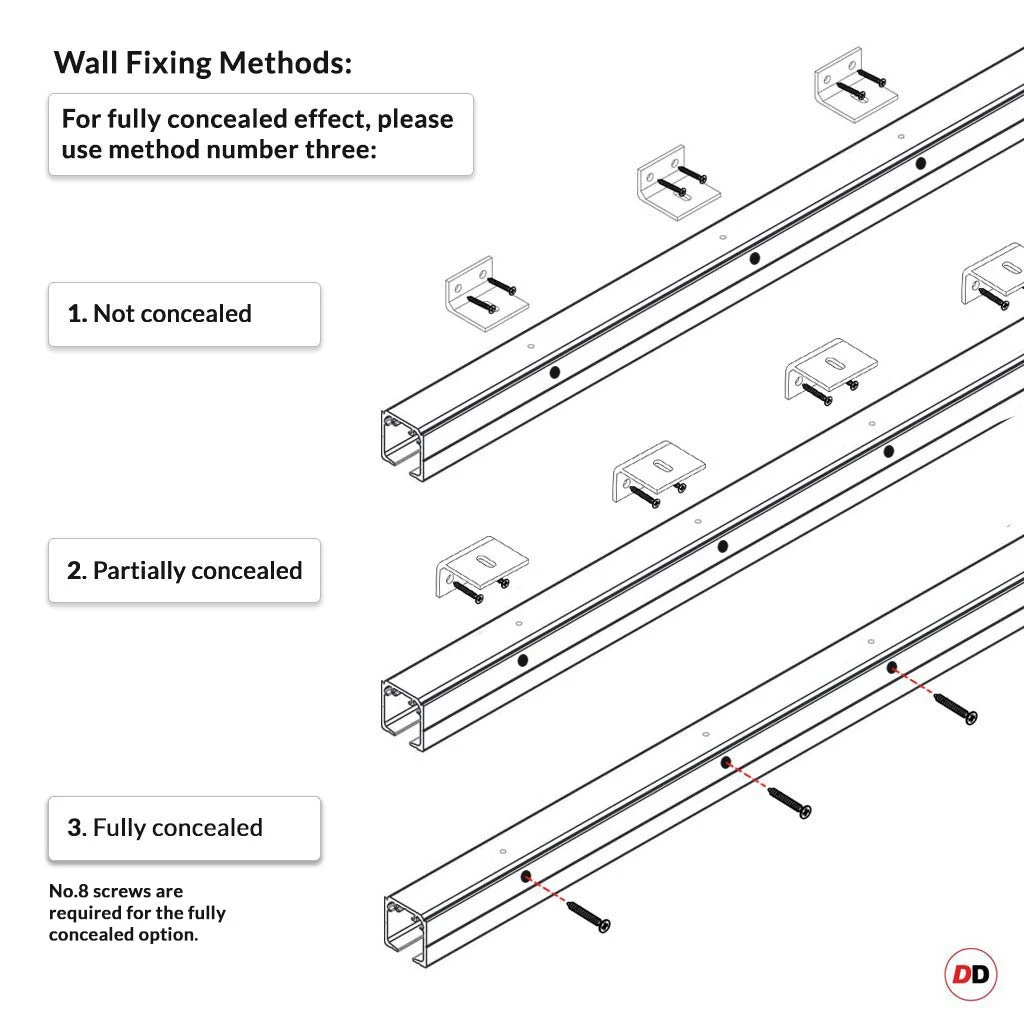 Wall Fixing Methods:

For fully concealed effect, please use method number three:

1. Not concealed

2. Partially concealed

3. Fully concealed

No.8 screws are required for the fully concealed option.

DD