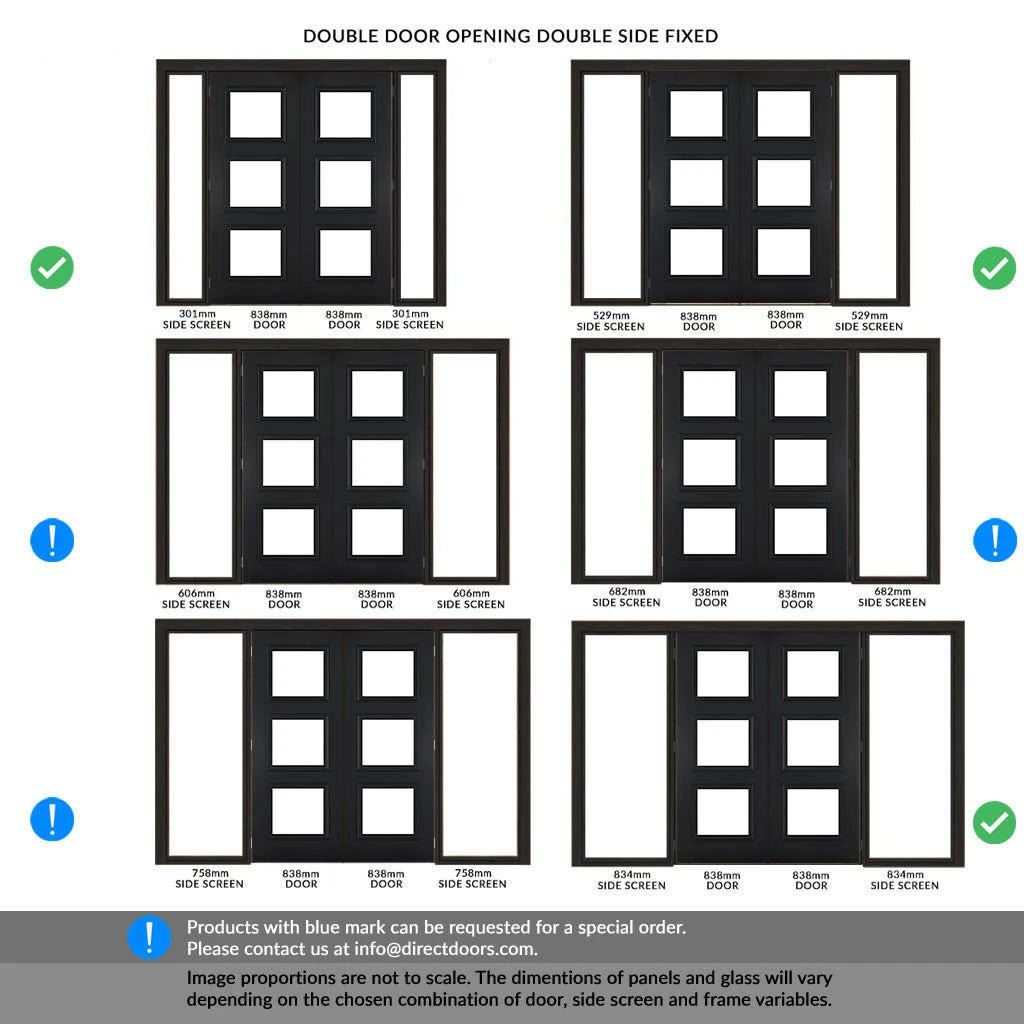 DOUBLE DOOR OPENING DOUBLE SIDE FIXED

301mm SIDE SCREEN
838mm DOOR
838mm DOOR
301mm SIDE SCREEN

529mm SIDE SCREEN
838mm DOOR
838mm DOOR
529mm SIDE SCREEN

606mm SIDE SCREEN
838mm DOOR
838mm DOOR
606mm SIDE SCREEN

682mm SIDE SCREEN
838mm DOOR
838mm DOOR
682mm SIDE SCREEN

758mm SIDE SCREEN
838mm DOOR
838mm DOOR
758mm SIDE SCREEN

834mm SIDE SCREEN
838mm DOOR
838mm DOOR
834mm SIDE SCREEN

Products with blue mark can be requested for a special order.
Please contact us at info@directdoors.com.

Image proportions are not to scale. The dimentions of panels and glass will vary depending on the chosen combination of door, side screen and frame variables.