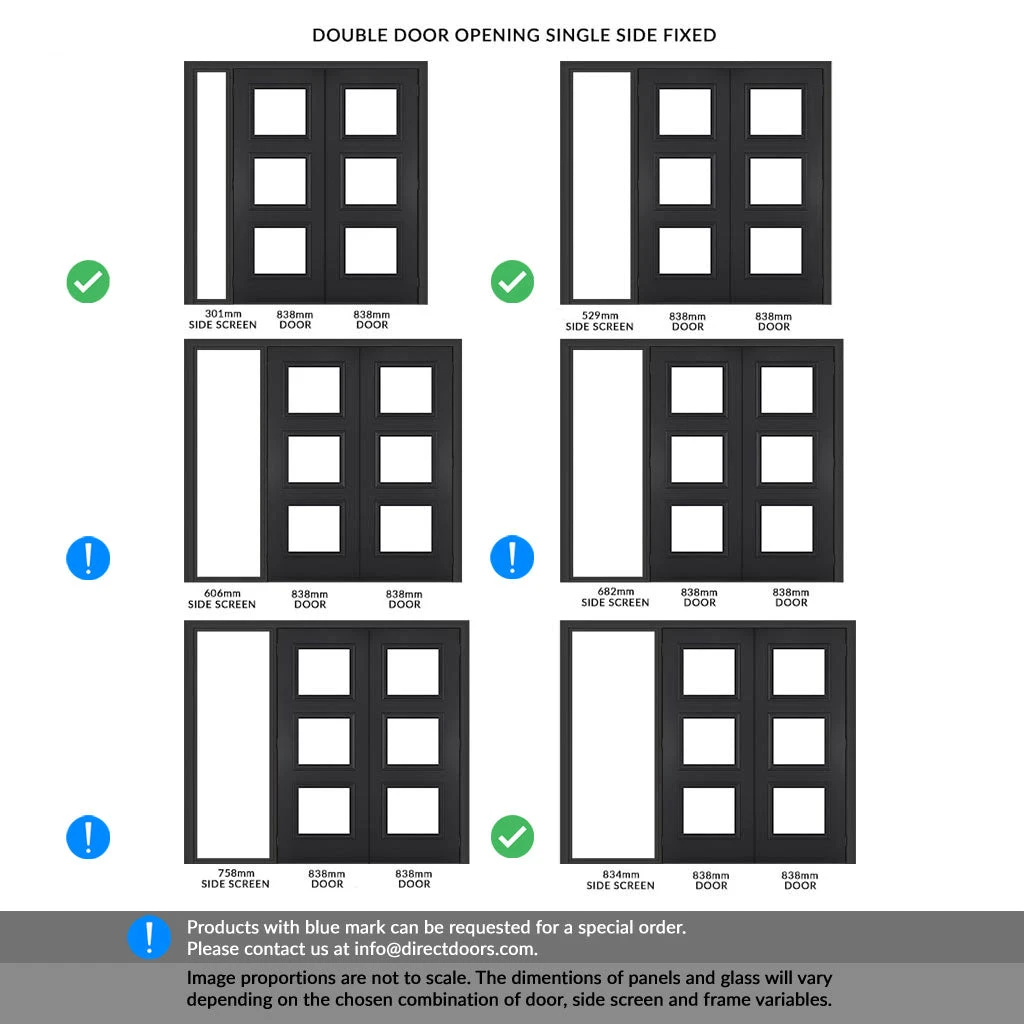 DOUBLE DOOR OPENING SINGLE SIDE FIXED

301mm SIDE SCREEN 838mm DOOR 838mm DOOR

529mm SIDE SCREEN 838mm DOOR 838mm DOOR

606mm SIDE SCREEN 838mm DOOR 838mm DOOR

682mm SIDE SCREEN 838mm DOOR 838mm DOOR

758mm SIDE SCREEN 838mm DOOR 838mm DOOR

834mm SIDE SCREEN 838mm DOOR 838mm DOOR

Products with blue mark can be requested for a special order.
Please contact us at info@directdoors.com.

Image proportions are not to scale. The dimentions of panels and glass will vary depending on the chosen combination of door, side screen and frame variables.