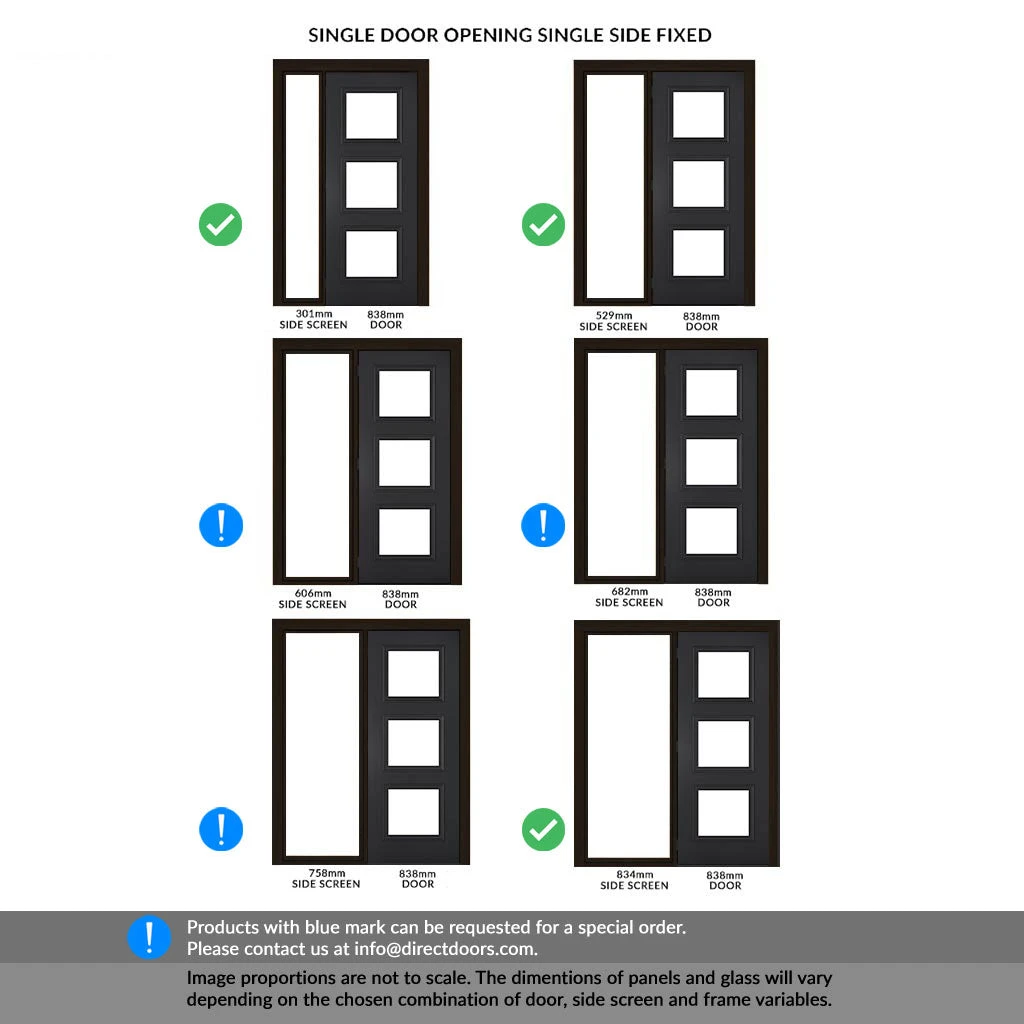 SINGLE DOOR OPENING SINGLE SIDE FIXED

301mm
SIDE SCREEN

838mm
DOOR

529mm
SIDE SCREEN

838mm
DOOR

606mm
SIDE SCREEN

838mm
DOOR

682mm
SIDE SCREEN

838mm
DOOR

758mm
SIDE SCREEN

838mm
DOOR

834mm
SIDE SCREEN

838mm
DOOR

Products with blue mark can be requested for a special order.
Please contact us at info@directdoors.com.

Image proportions are not to scale. The dimentions of panels and glass will vary depending on the chosen combination of door, side screen and frame variables.