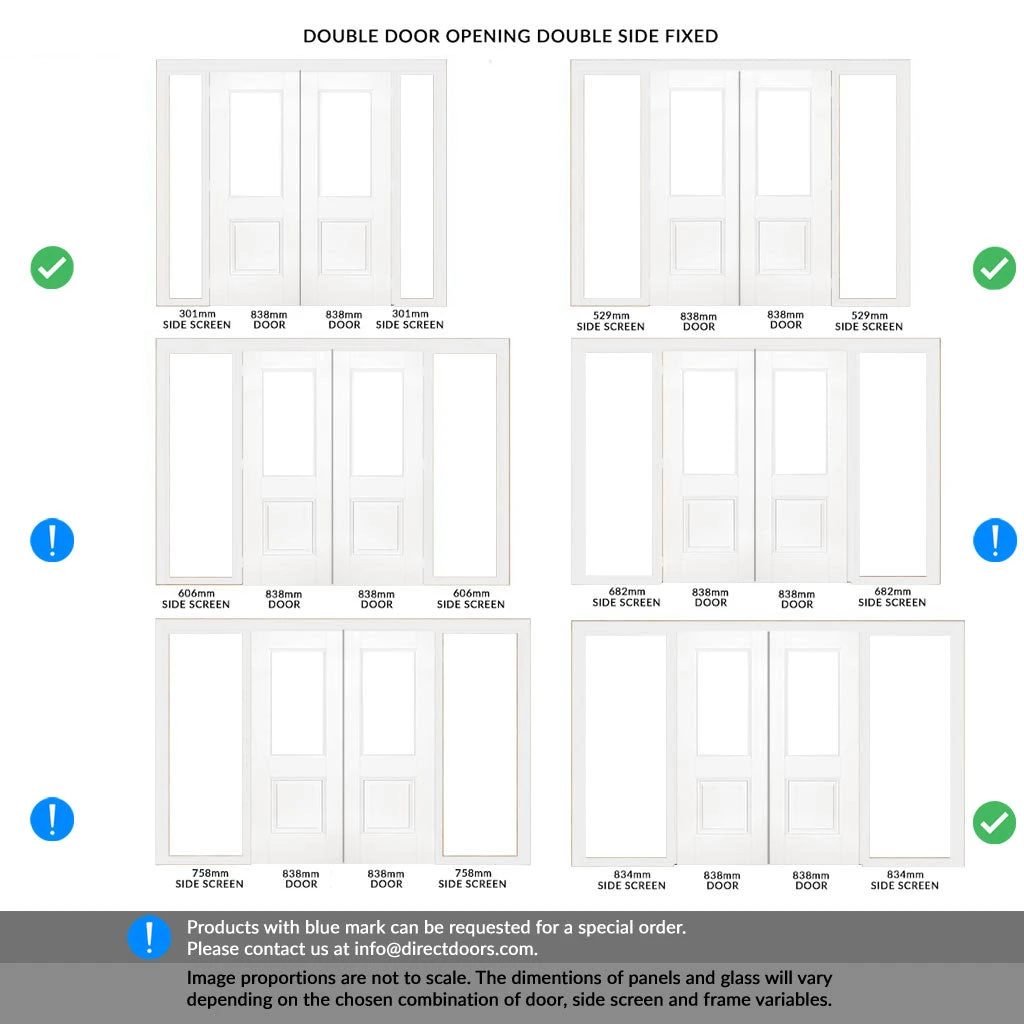 DOUBLE DOOR OPENING DOUBLE SIDE FIXED

301mm SIDE SCREEN
838mm DOOR
838mm DOOR
301mm SIDE SCREEN

529mm SIDE SCREEN
838mm DOOR
838mm DOOR
529mm SIDE SCREEN

606mm SIDE SCREEN
838mm DOOR
838mm DOOR
606mm SIDE SCREEN

682mm SIDE SCREEN
838mm DOOR
838mm DOOR
682mm SIDE SCREEN

758mm SIDE SCREEN
838mm DOOR
838mm DOOR
758mm SIDE SCREEN

834mm SIDE SCREEN
838mm DOOR
838mm DOOR
834mm SIDE SCREEN

Products with blue mark can be requested for a special order.
Please contact us at info@directdoors.com.

Image proportions are not to scale. The dimentions of panels and glass will vary depending on the chosen combination of door, side screen and frame variables.