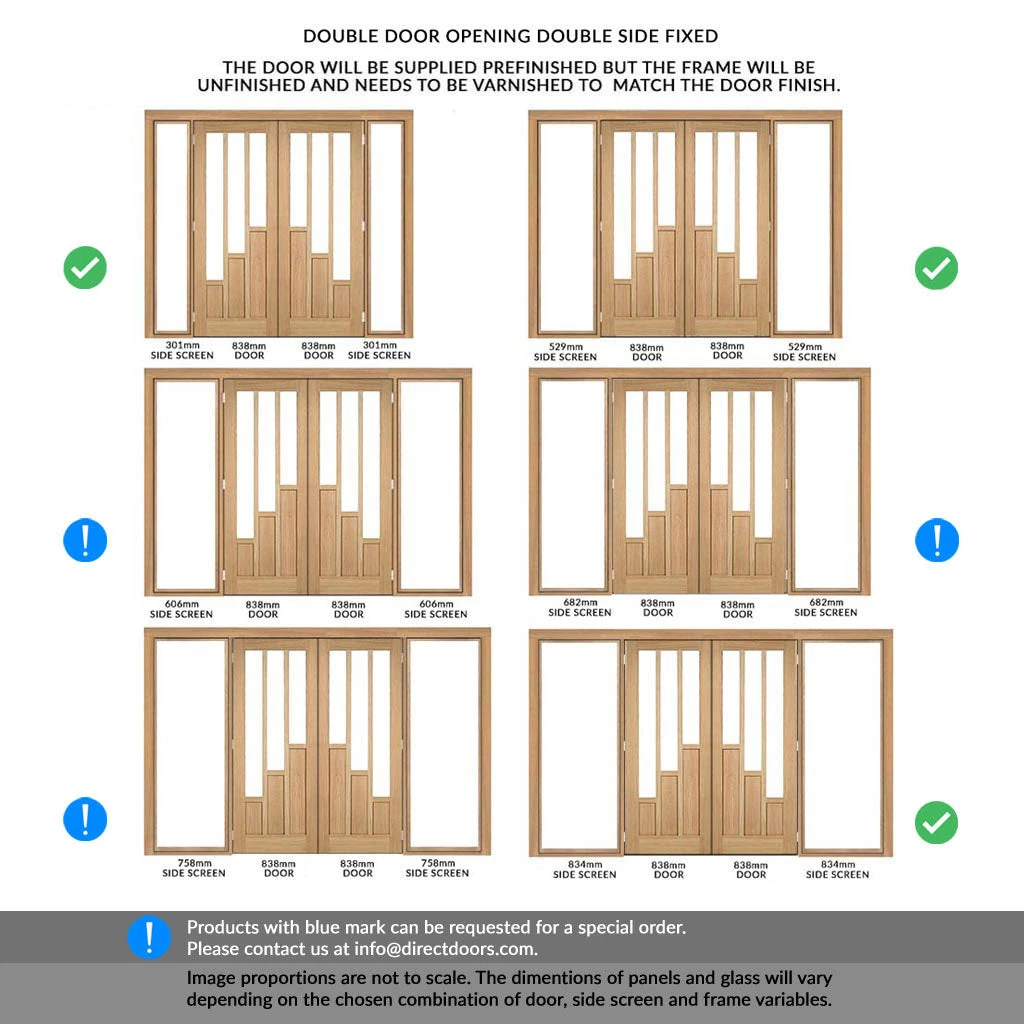 DOUBLE DOOR OPENING DOUBLE SIDE FIXED

THE DOOR WILL BE SUPPLIED PREFINISHED BUT THE FRAME WILL BE UNFINISHED AND NEEDS TO BE VARNISHED TO MATCH THE DOOR FINISH.

301mm SIDE SCREEN 838mm DOOR 838mm DOOR 301mm SIDE SCREEN

529mm SIDE SCREEN 838mm DOOR 838mm DOOR 529mm SIDE SCREEN

606mm SIDE SCREEN 838mm DOOR 838mm DOOR 606mm SIDE SCREEN

682mm SIDE SCREEN 838mm DOOR 838mm DOOR 682mm SIDE SCREEN

758mm SIDE SCREEN 838mm DOOR 838mm DOOR 758mm SIDE SCREEN

834mm SIDE SCREEN 838mm DOOR 838mm DOOR 834mm SIDE SCREEN

Products with blue mark can be requested for a special order.
Please contact us at info@directdoors.com.

Image proportions are not to scale. The dimentions of panels and glass will vary depending on the chosen combination of door, side screen and frame variables.