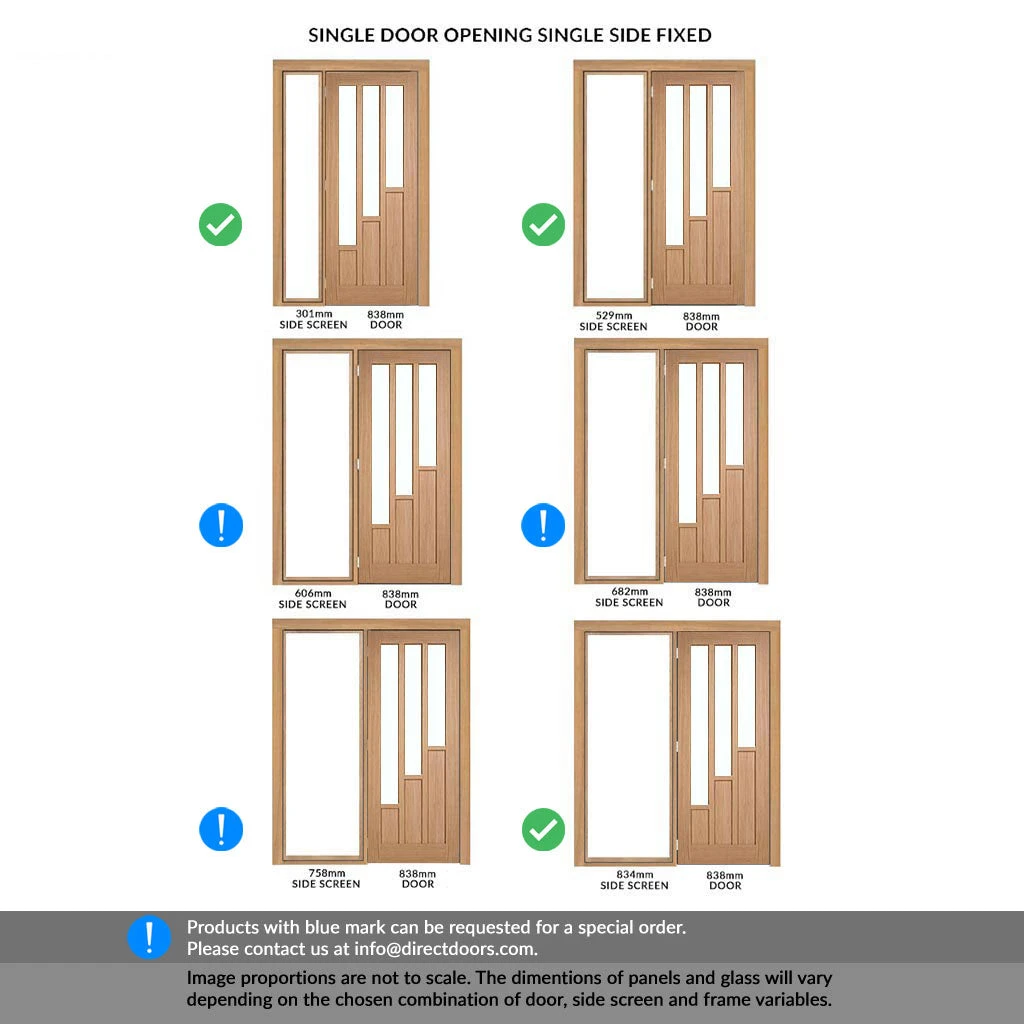 SINGLE DOOR OPENING SINGLE SIDE FIXED

301mm
SIDE SCREEN

838mm
DOOR

529mm
SIDE SCREEN

838mm
DOOR

606mm
SIDE SCREEN

838mm
DOOR

682mm
SIDE SCREEN

838mm
DOOR

758mm
SIDE SCREEN

838mm
DOOR

834mm
SIDE SCREEN

838mm
DOOR

Products with blue mark can be requested for a special order.
Please contact us at info@directdoors.com.

Image proportions are not to scale. The dimentions of panels and glass will vary depending on the chosen combination of door, side screen and frame variables.