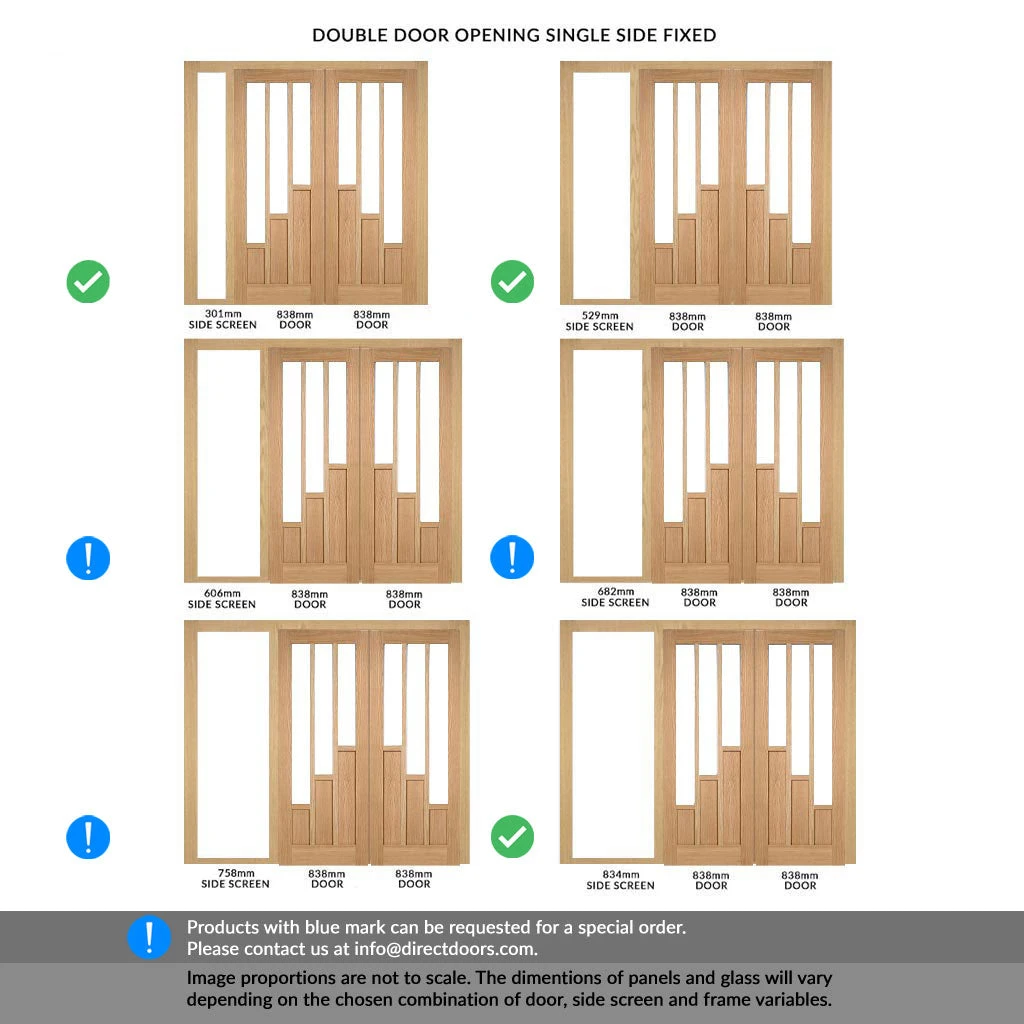 DOUBLE DOOR OPENING SINGLE SIDE FIXED

301mm
SIDE SCREEN

838mm
DOOR

838mm
DOOR

529mm
SIDE SCREEN

838mm
DOOR

838mm
DOOR

606mm
SIDE SCREEN

838mm
DOOR

838mm
DOOR

682mm
SIDE SCREEN

838mm
DOOR

838mm
DOOR

758mm
SIDE SCREEN

838mm
DOOR

838mm
DOOR

834mm
SIDE SCREEN

838mm
DOOR

838mm
DOOR

Products with blue mark can be requested for a special order.
Please contact us at info@directdoors.com.

Image proportions are not to scale. The dimentions of panels and glass will vary depending on the chosen combination of door, side screen and frame variables.