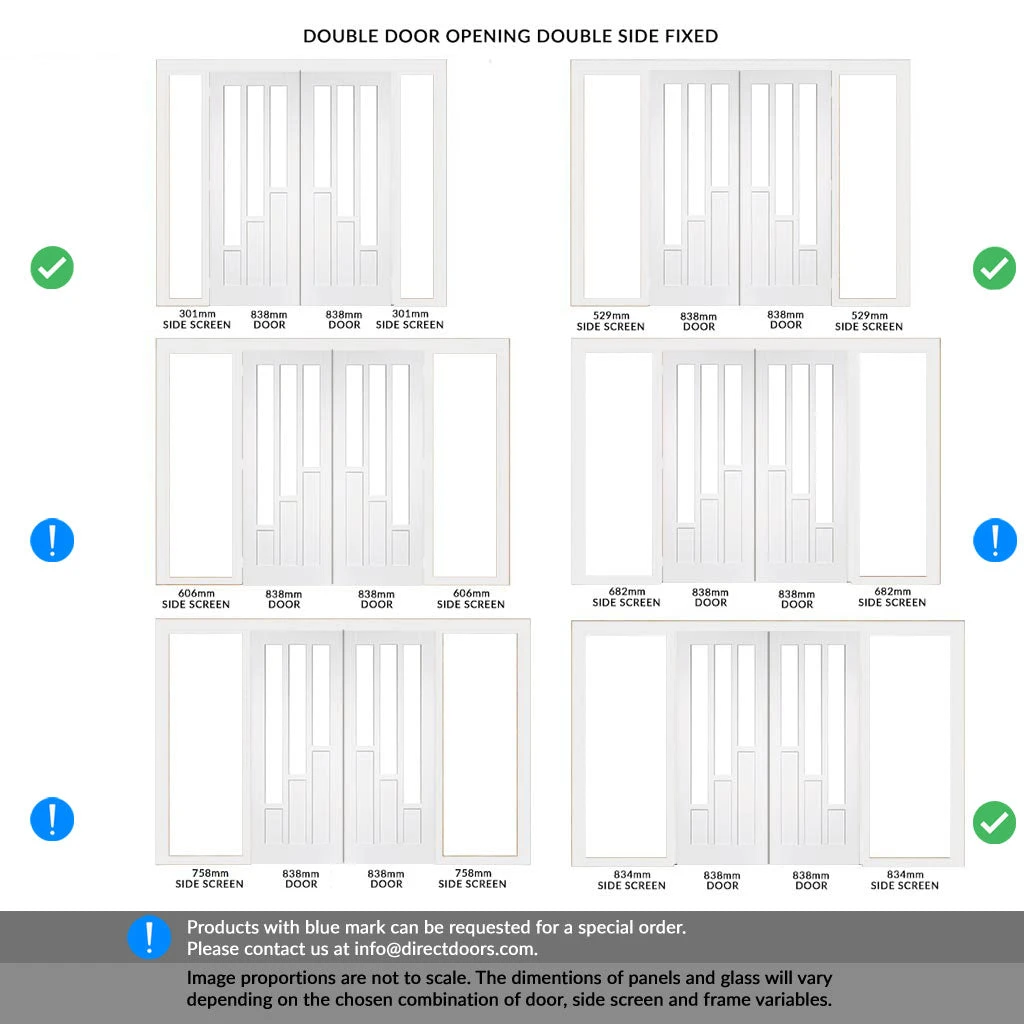 DOUBLE DOOR OPENING DOUBLE SIDE FIXED

301mm SIDE SCREEN
838mm DOOR
838mm DOOR
301mm SIDE SCREEN

529mm SIDE SCREEN
838mm DOOR
838mm DOOR
529mm SIDE SCREEN

606mm SIDE SCREEN
838mm DOOR
838mm DOOR
606mm SIDE SCREEN

682mm SIDE SCREEN
838mm DOOR
838mm DOOR
682mm SIDE SCREEN

758mm SIDE SCREEN
838mm DOOR
838mm DOOR
758mm SIDE SCREEN

834mm SIDE SCREEN
838mm DOOR
838mm DOOR
834mm SIDE SCREEN

Products with blue mark can be requested for a special order.
Please contact us at info@directdoors.com.

Image proportions are not to scale. The dimentions of panels and glass will vary depending on the chosen combination of door, side screen and frame variables.