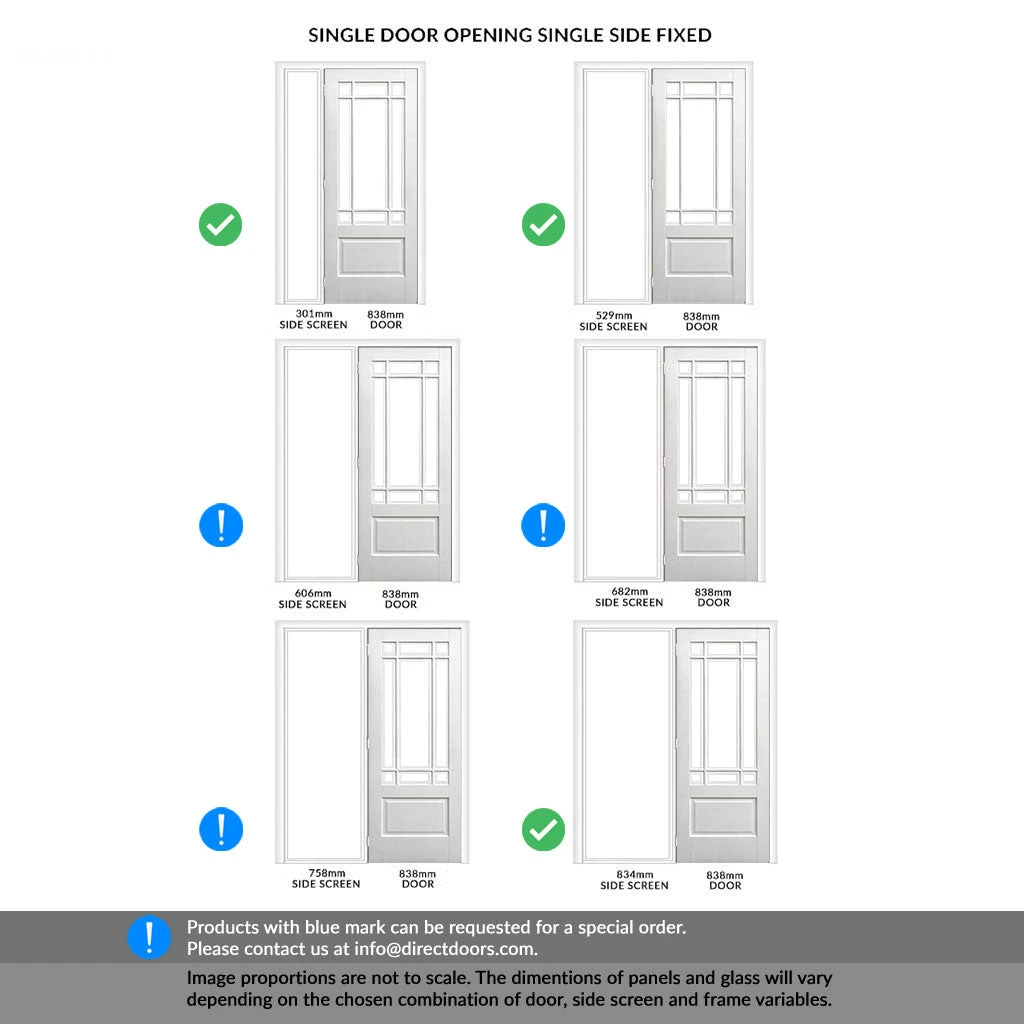 SINGLE DOOR OPENING SINGLE SIDE FIXED

301mm
SIDE SCREEN

838mm
DOOR

529mm
SIDE SCREEN

838mm
DOOR

606mm
SIDE SCREEN

838mm
DOOR

682mm
SIDE SCREEN

838mm
DOOR

758mm
SIDE SCREEN

838mm
DOOR

834mm
SIDE SCREEN

838mm
DOOR

Products with blue mark can be requested for a special order.
Please contact us at info@directdoors.com.

Image proportions are not to scale. The dimentions of panels and glass will vary depending on the chosen combination of door, side screen and frame variables.