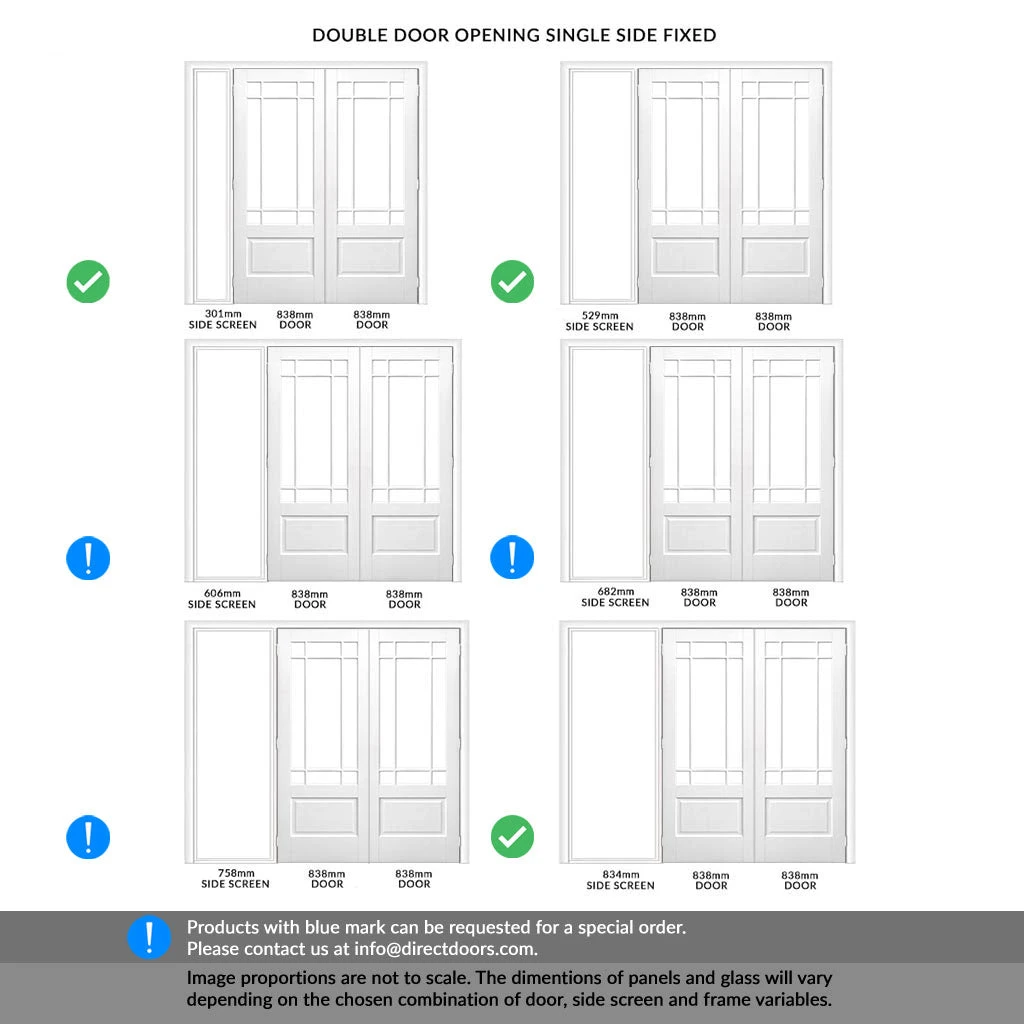 DOUBLE DOOR OPENING SINGLE SIDE FIXED

301mm
SIDE SCREEN

838mm
DOOR

838mm
DOOR

529mm
SIDE SCREEN

838mm
DOOR

838mm
DOOR

606mm
SIDE SCREEN

838mm
DOOR

838mm
DOOR

682mm
SIDE SCREEN

838mm
DOOR

838mm
DOOR

758mm
SIDE SCREEN

838mm
DOOR

838mm
DOOR

834mm
SIDE SCREEN

838mm
DOOR

838mm
DOOR

Products with blue mark can be requested for a special order.
Please contact us at info@directdoors.com.

Image proportions are not to scale. The dimentions of panels and glass will vary depending on the chosen combination of door, side screen and frame variables.