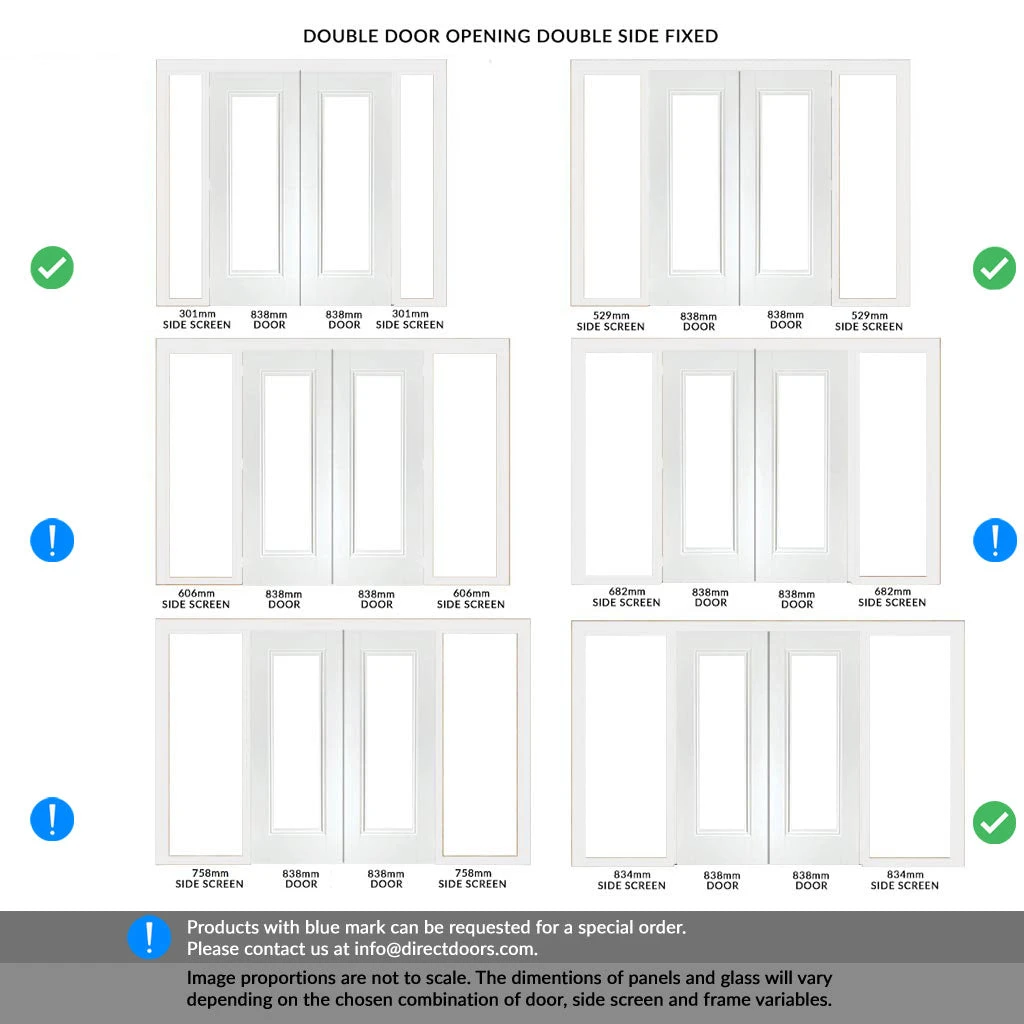 DOUBLE DOOR OPENING DOUBLE SIDE FIXED

301mm SIDE SCREEN 838mm DOOR 838mm DOOR 301mm SIDE SCREEN

529mm SIDE SCREEN 838mm DOOR 838mm DOOR 529mm SIDE SCREEN

606mm SIDE SCREEN 838mm DOOR 838mm DOOR 606mm SIDE SCREEN

682mm SIDE SCREEN 838mm DOOR 838mm DOOR 682mm SIDE SCREEN

758mm SIDE SCREEN 838mm DOOR 838mm DOOR 758mm SIDE SCREEN

834mm SIDE SCREEN 838mm DOOR 838mm DOOR 834mm SIDE SCREEN

Products with blue mark can be requested for a special order.
Please contact us at info@directdoors.com.

Image proportions are not to scale. The dimentions of panels and glass will vary depending on the chosen combination of door, side screen and frame variables.