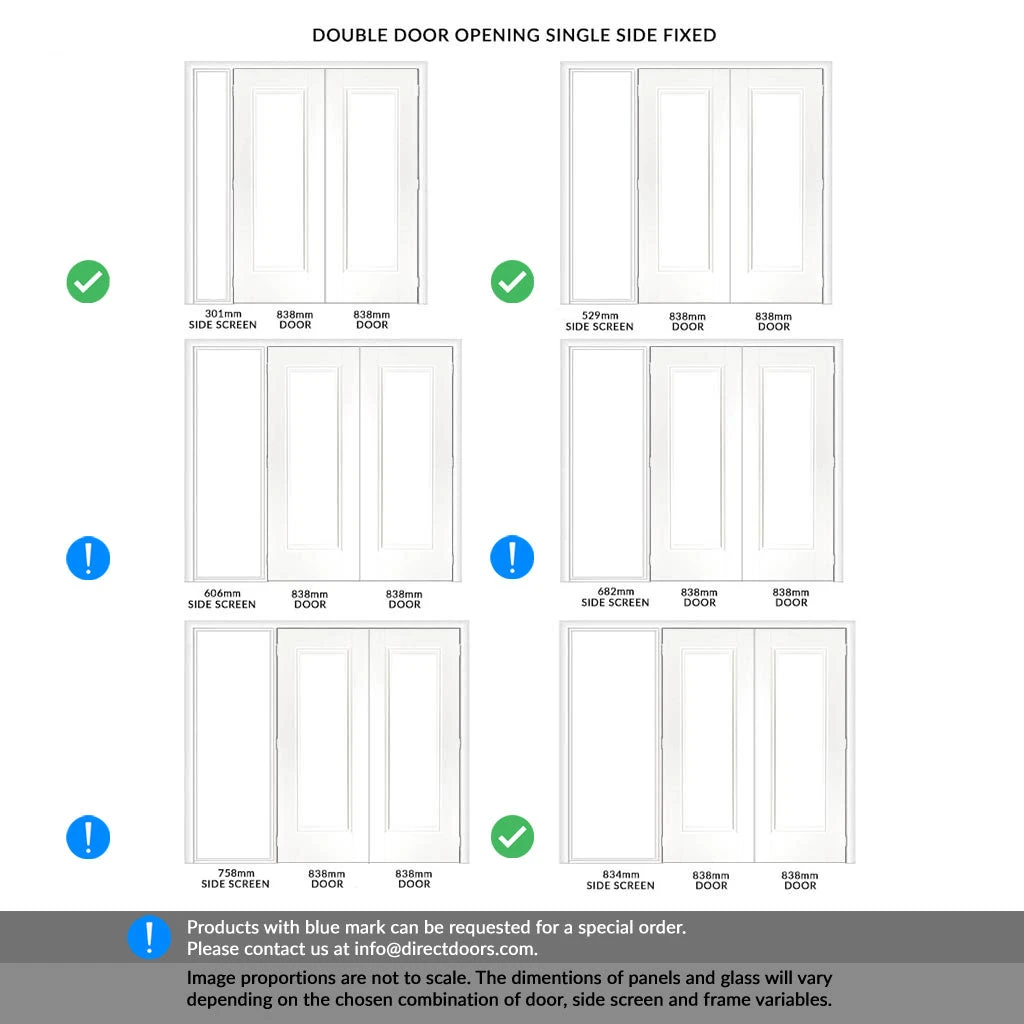 DOUBLE DOOR OPENING SINGLE SIDE FIXED

301mm SIDE SCREEN 838mm DOOR 838mm DOOR

529mm SIDE SCREEN 838mm DOOR 838mm DOOR

606mm SIDE SCREEN 838mm DOOR 838mm DOOR

682mm SIDE SCREEN 838mm DOOR 838mm DOOR

758mm SIDE SCREEN 838mm DOOR 838mm DOOR

834mm SIDE SCREEN 838mm DOOR 838mm DOOR

Products with blue mark can be requested for a special order.
Please contact us at info@directdoors.com.

Image proportions are not to scale. The dimentions of panels and glass will vary depending on the chosen combination of door, side screen and frame variables.