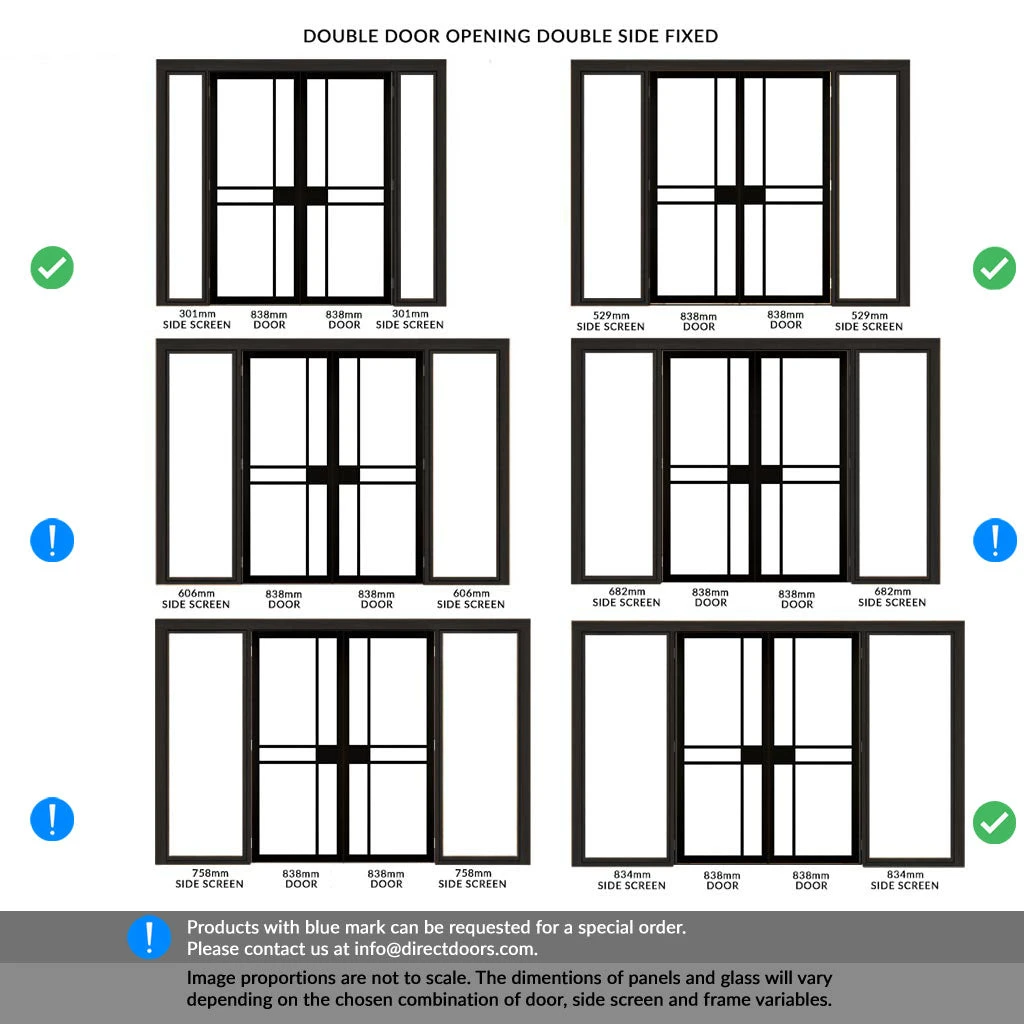 DOUBLE DOOR OPENING DOUBLE SIDE FIXED

301mm SIDE SCREEN 838mm DOOR 838mm DOOR 301mm SIDE SCREEN

529mm SIDE SCREEN 838mm DOOR 838mm DOOR 529mm SIDE SCREEN

606mm SIDE SCREEN 838mm DOOR 838mm DOOR 606mm SIDE SCREEN

682mm SIDE SCREEN 838mm DOOR 838mm DOOR 682mm SIDE SCREEN

758mm SIDE SCREEN 838mm DOOR 838mm DOOR 758mm SIDE SCREEN

834mm SIDE SCREEN 838mm DOOR 838mm DOOR 834mm SIDE SCREEN

Products with blue mark can be requested for a special order.
Please contact us at info@directdoors.com.

Image proportions are not to scale. The dimentions of panels and glass will vary depending on the chosen combination of door, side screen and frame variables.