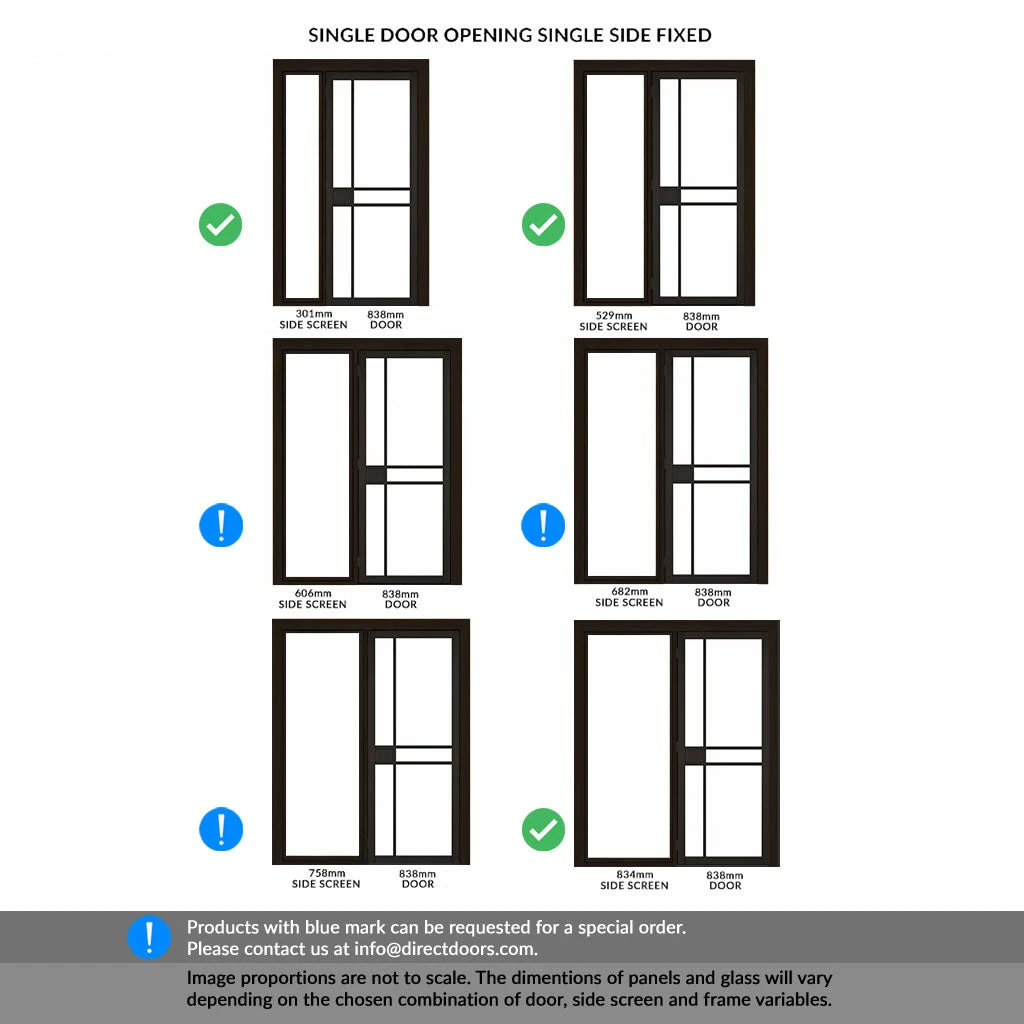 SINGLE DOOR OPENING SINGLE SIDE FIXED

301mm
SIDE SCREEN

838mm
DOOR

529mm
SIDE SCREEN

838mm
DOOR

606mm
SIDE SCREEN

838mm
DOOR

682mm
SIDE SCREEN

838mm
DOOR

758mm
SIDE SCREEN

838mm
DOOR

834mm
SIDE SCREEN

838mm
DOOR

Products with blue mark can be requested for a special order.
Please contact us at info@directdoors.com.

Image proportions are not to scale. The dimentions of panels and glass will vary depending on the chosen combination of door, side screen and frame variables.