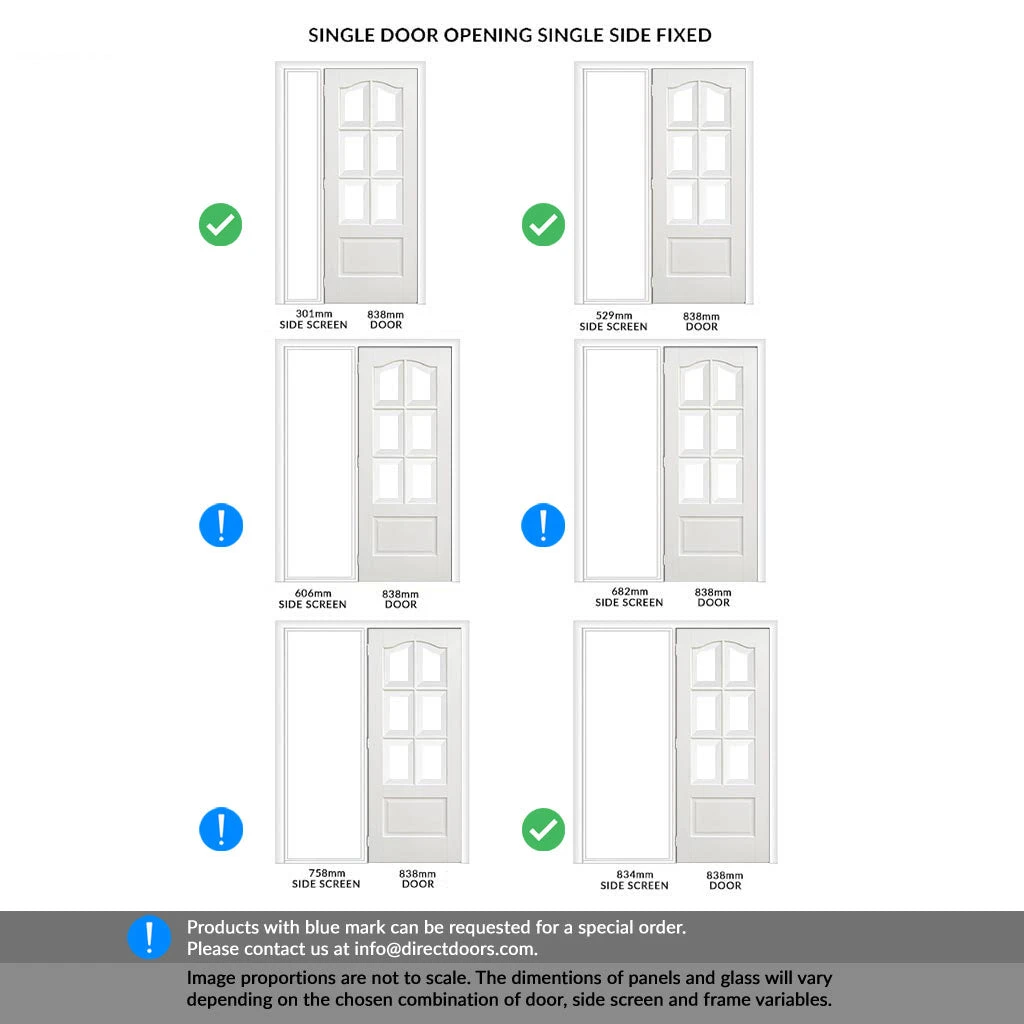 SINGLE DOOR OPENING SINGLE SIDE FIXED

301mm SIDE SCREEN 838mm DOOR

529mm SIDE SCREEN 838mm DOOR

606mm SIDE SCREEN 838mm DOOR

682mm SIDE SCREEN 838mm DOOR

758mm SIDE SCREEN 838mm DOOR

834mm SIDE SCREEN 838mm DOOR

Products with blue mark can be requested for a special order.
Please contact us at info@directdoors.com.

Image proportions are not to scale. The dimentions of panels and glass will vary depending on the chosen combination of door, side screen and frame variables.