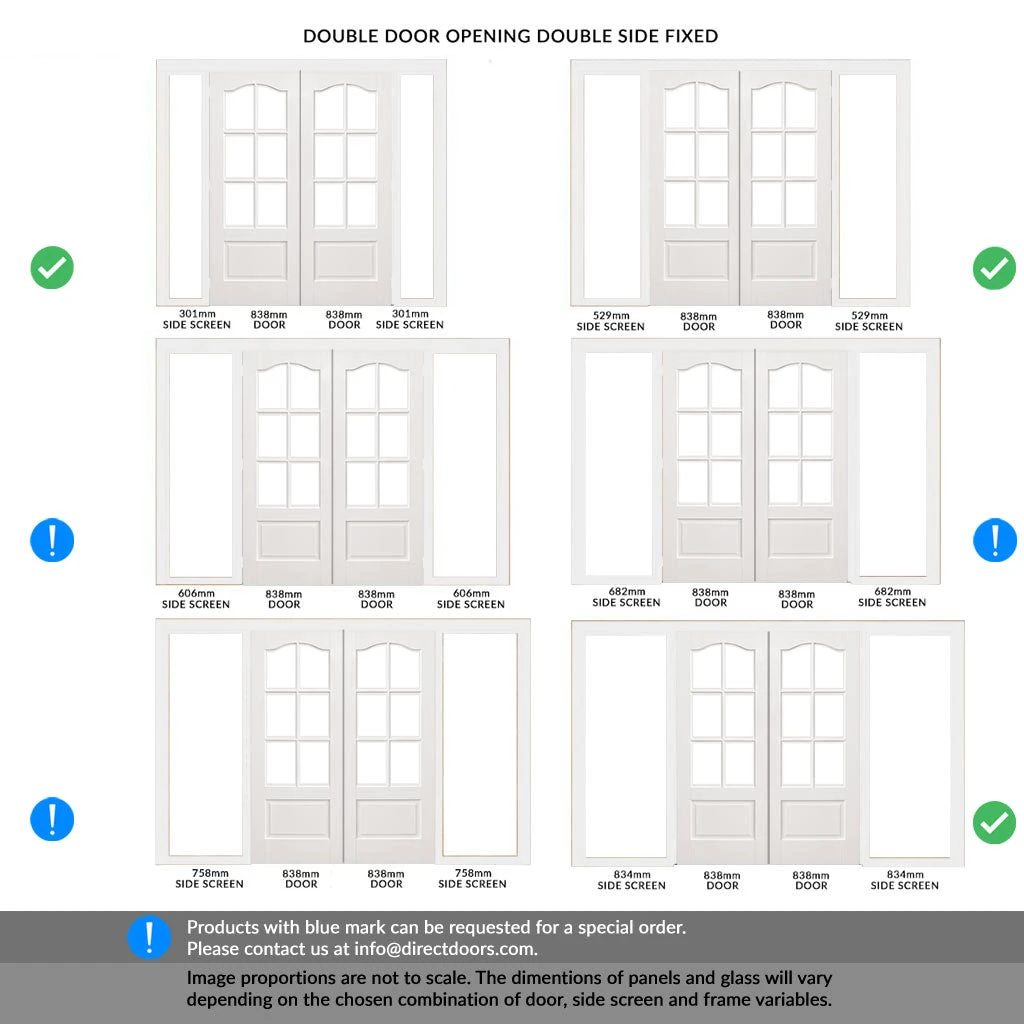 DOUBLE DOOR OPENING DOUBLE SIDE FIXED

301mm
SIDE SCREEN

838mm
DOOR

838mm
DOOR

301mm
SIDE SCREEN

529mm
SIDE SCREEN

838mm
DOOR

838mm
DOOR

529mm
SIDE SCREEN

606mm
SIDE SCREEN

838mm
DOOR

838mm
DOOR

606mm
SIDE SCREEN

682mm
SIDE SCREEN

838mm
DOOR

838mm
DOOR

682mm
SIDE SCREEN

758mm
SIDE SCREEN

838mm
DOOR

838mm
DOOR

758mm
SIDE SCREEN

834mm
SIDE SCREEN

838mm
DOOR

838mm
DOOR

834mm
SIDE SCREEN

Products with blue mark can be requested for a special order.
Please contact us at info@directdoors.com.

Image proportions are not to scale. The dimentions of panels and glass will vary depending on the chosen combination of door, side screen and frame variables.