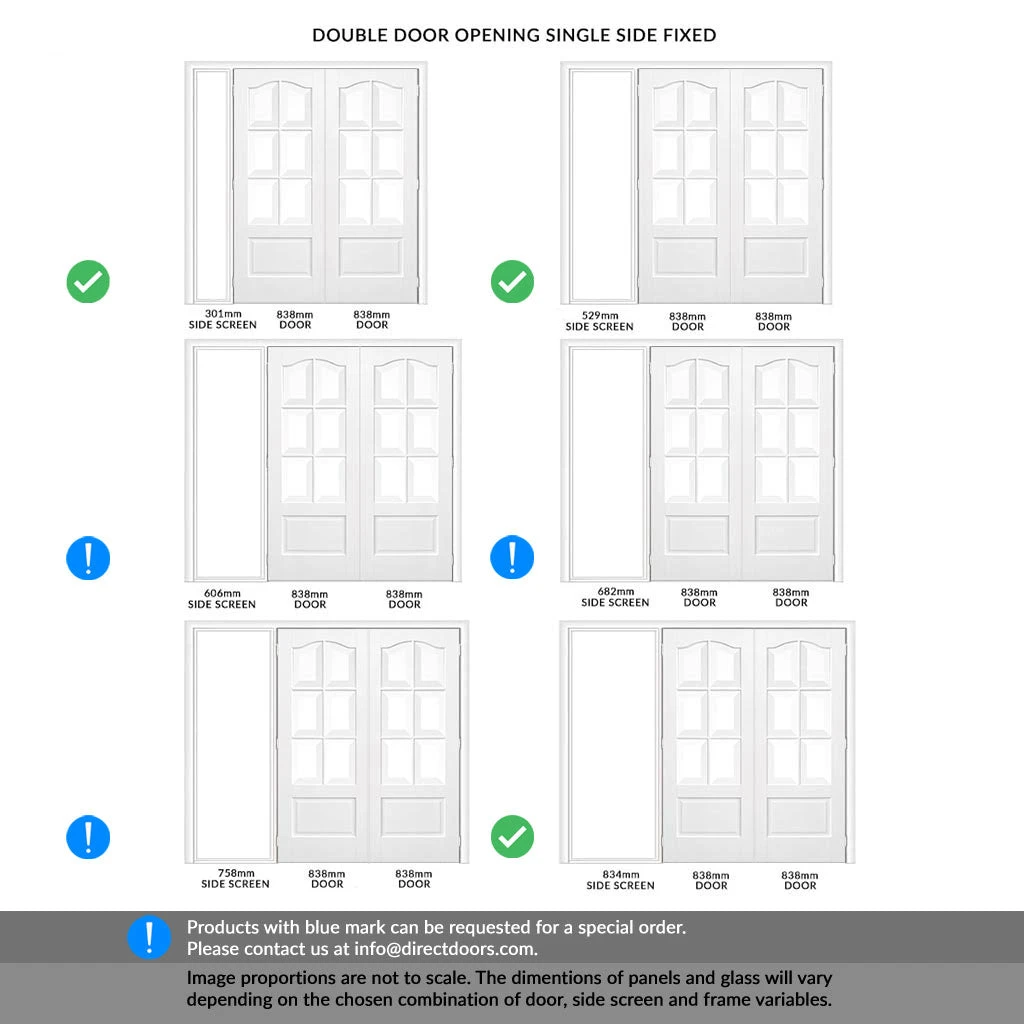 DOUBLE DOOR OPENING SINGLE SIDE FIXED

301mm SIDE SCREEN
838mm DOOR
838mm DOOR

529mm SIDE SCREEN
838mm DOOR
838mm DOOR

606mm SIDE SCREEN
838mm DOOR
838mm DOOR

682mm SIDE SCREEN
838mm DOOR
838mm DOOR

758mm SIDE SCREEN
838mm DOOR
838mm DOOR

834mm SIDE SCREEN
838mm DOOR
838mm DOOR

Products with blue mark can be requested for a special order.
Please contact us at info@directdoors.com.

Image proportions are not to scale. The dimentions of panels and glass will vary depending on the chosen combination of door, side screen and frame variables.