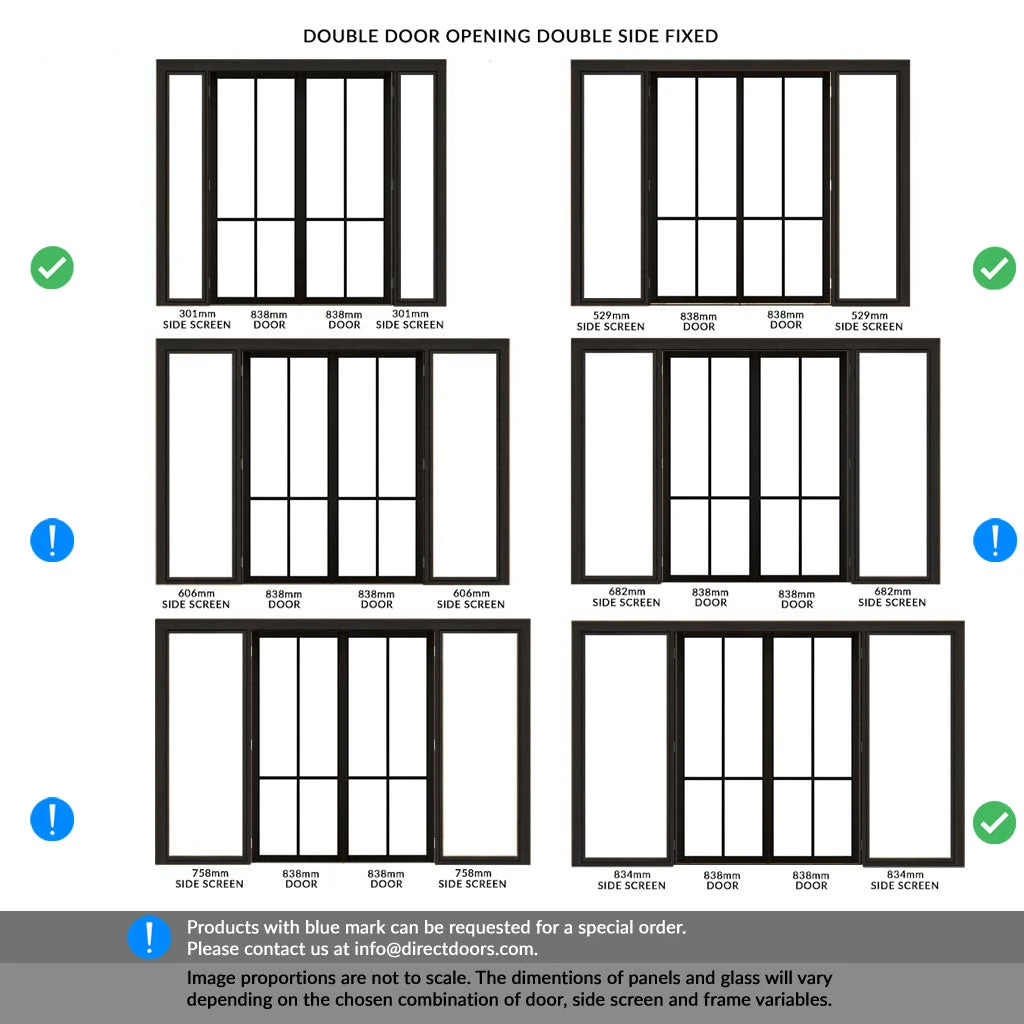 DOUBLE DOOR OPENING DOUBLE SIDE FIXED

301mm
SIDE SCREEN
838mm
DOOR
838mm
DOOR
301mm
SIDE SCREEN

529mm
SIDE SCREEN
838mm
DOOR
838mm
DOOR
529mm
SIDE SCREEN

606mm
SIDE SCREEN
838mm
DOOR
838mm
DOOR
606mm
SIDE SCREEN

682mm
SIDE SCREEN
838mm
DOOR
838mm
DOOR
682mm
SIDE SCREEN

758mm
SIDE SCREEN
838mm
DOOR
838mm
DOOR
758mm
SIDE SCREEN

834mm
SIDE SCREEN
838mm
DOOR
838mm
DOOR
834mm
SIDE SCREEN

Products with blue mark can be requested for a special order.
Please contact us at info@directdoors.com.

Image proportions are not to scale. The dimentions of panels and glass will vary depending on the chosen combination of door, side screen and frame variables.