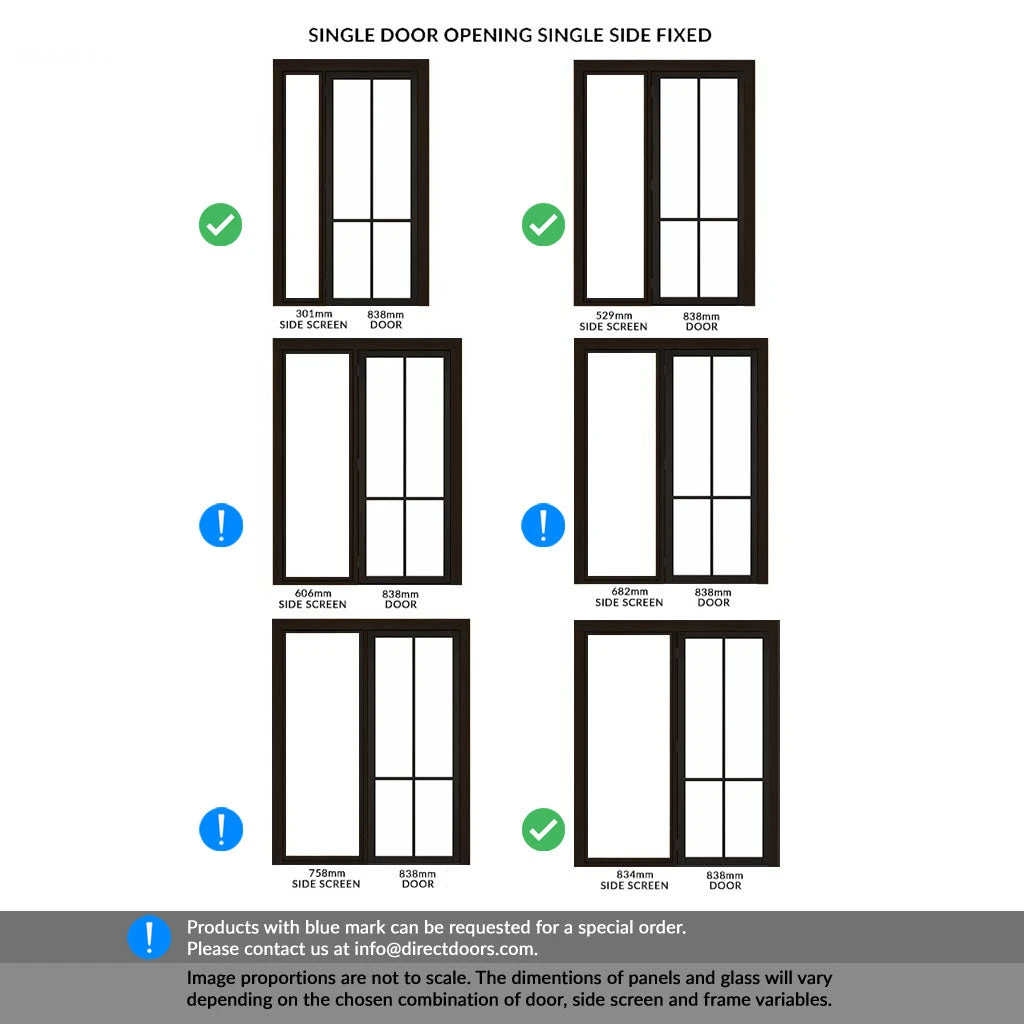 SINGLE DOOR OPENING SINGLE SIDE FIXED

301mm
SIDE SCREEN

838mm
DOOR

529mm
SIDE SCREEN

838mm
DOOR

606mm
SIDE SCREEN

838mm
DOOR

682mm
SIDE SCREEN

838mm
DOOR

758mm
SIDE SCREEN

838mm
DOOR

834mm
SIDE SCREEN

838mm
DOOR

Products with blue mark can be requested for a special order.
Please contact us at info@directdoors.com.

Image proportions are not to scale. The dimentions of panels and glass will vary depending on the chosen combination of door, side screen and frame variables.