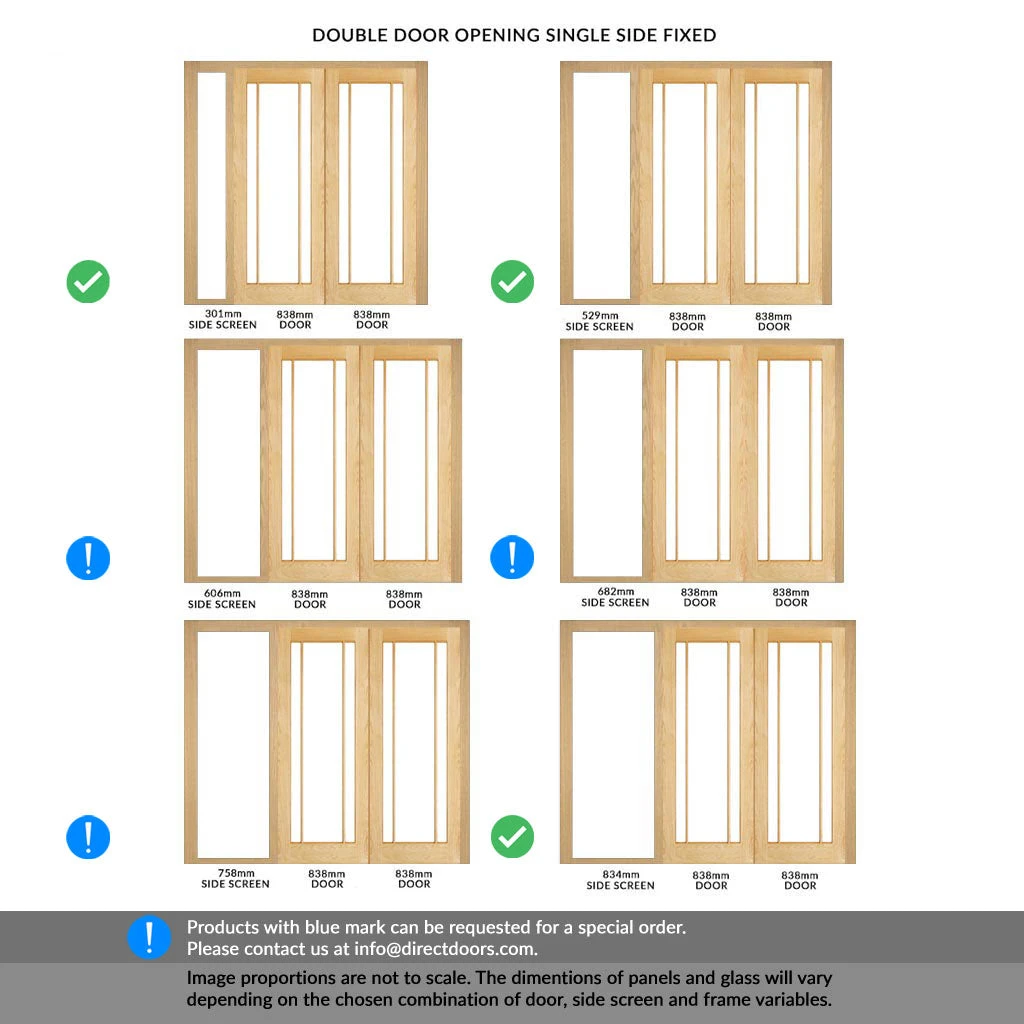 DOUBLE DOOR OPENING SINGLE SIDE FIXED

301mm
SIDE SCREEN

838mm
DOOR

838mm
DOOR

529mm
SIDE SCREEN

838mm
DOOR

838mm
DOOR

606mm
SIDE SCREEN

838mm
DOOR

838mm
DOOR

682mm
SIDE SCREEN

838mm
DOOR

838mm
DOOR

758mm
SIDE SCREEN

838mm
DOOR

838mm
DOOR

834mm
SIDE SCREEN

838mm
DOOR

838mm
DOOR

Products with blue mark can be requested for a special order.
Please contact us at info@directdoors.com.

Image proportions are not to scale. The dimentions of panels and glass will vary depending on the chosen combination of door, side screen and frame variables.