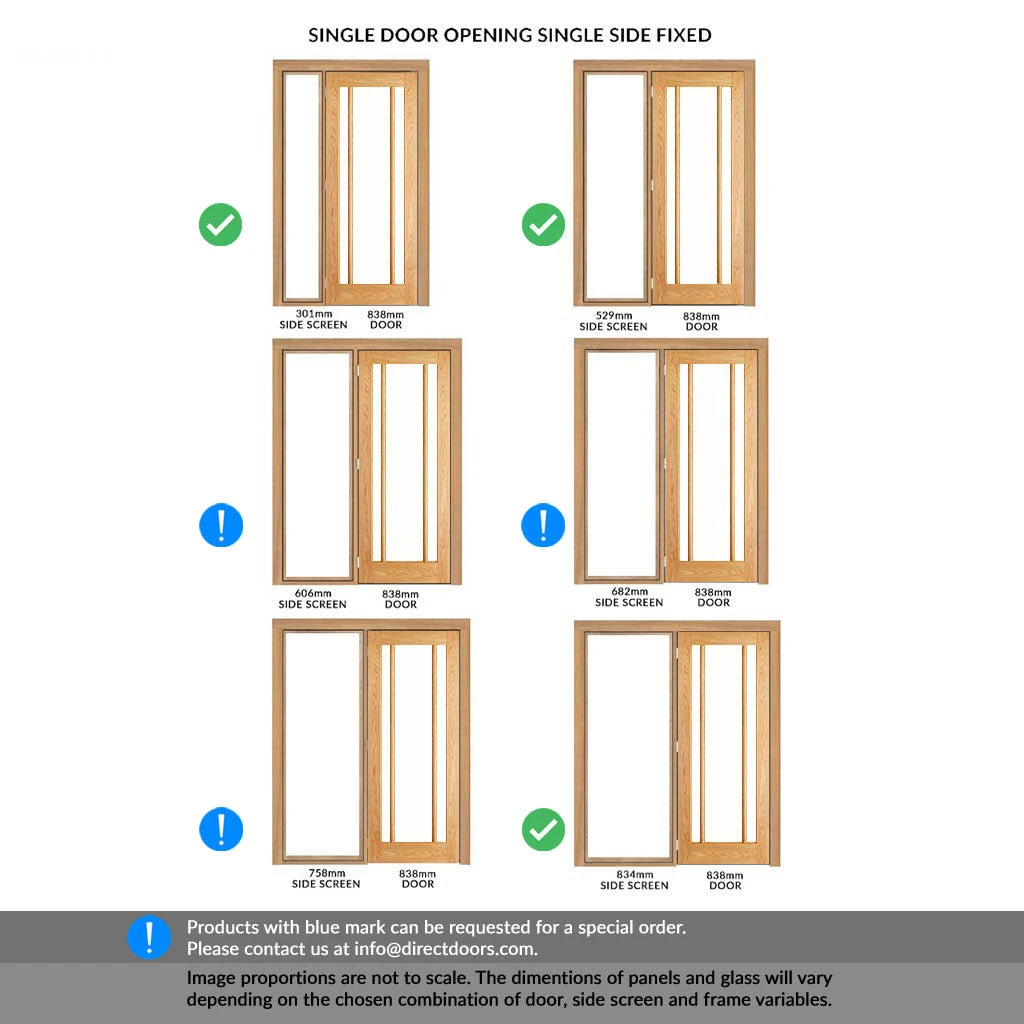 SINGLE DOOR OPENING SINGLE SIDE FIXED

301mm
SIDE SCREEN
838mm
DOOR

529mm
SIDE SCREEN
838mm
DOOR

606mm
SIDE SCREEN
838mm
DOOR

682mm
SIDE SCREEN
838mm
DOOR

758mm
SIDE SCREEN
838mm
DOOR

834mm
SIDE SCREEN
838mm
DOOR

Products with blue mark can be requested for a special order.
Please contact us at info@directdoors.com.

Image proportions are not to scale. The dimentions of panels and glass will vary depending on the chosen combination of door, side screen and frame variables.