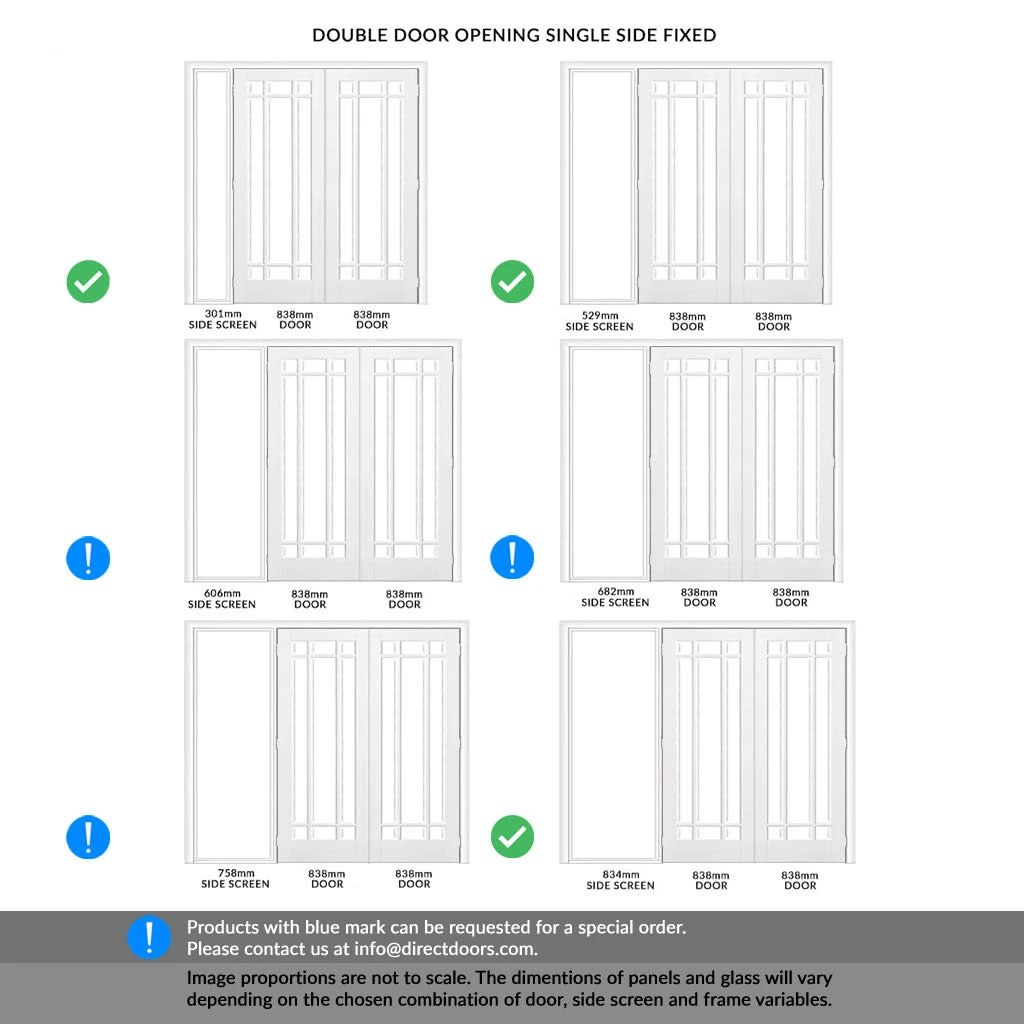 DOUBLE DOOR OPENING SINGLE SIDE FIXED

301mm
SIDE SCREEN

838mm
DOOR

838mm
DOOR

529mm
SIDE SCREEN

838mm
DOOR

838mm
DOOR

606mm
SIDE SCREEN

838mm
DOOR

838mm
DOOR

682mm
SIDE SCREEN

838mm
DOOR

838mm
DOOR

758mm
SIDE SCREEN

838mm
DOOR

838mm
DOOR

834mm
SIDE SCREEN

838mm
DOOR

838mm
DOOR

Products with blue mark can be requested for a special order.
Please contact us at info@directdoors.com.

Image proportions are not to scale. The dimentions of panels and glass will vary depending on the chosen combination of door, side screen and frame variables.