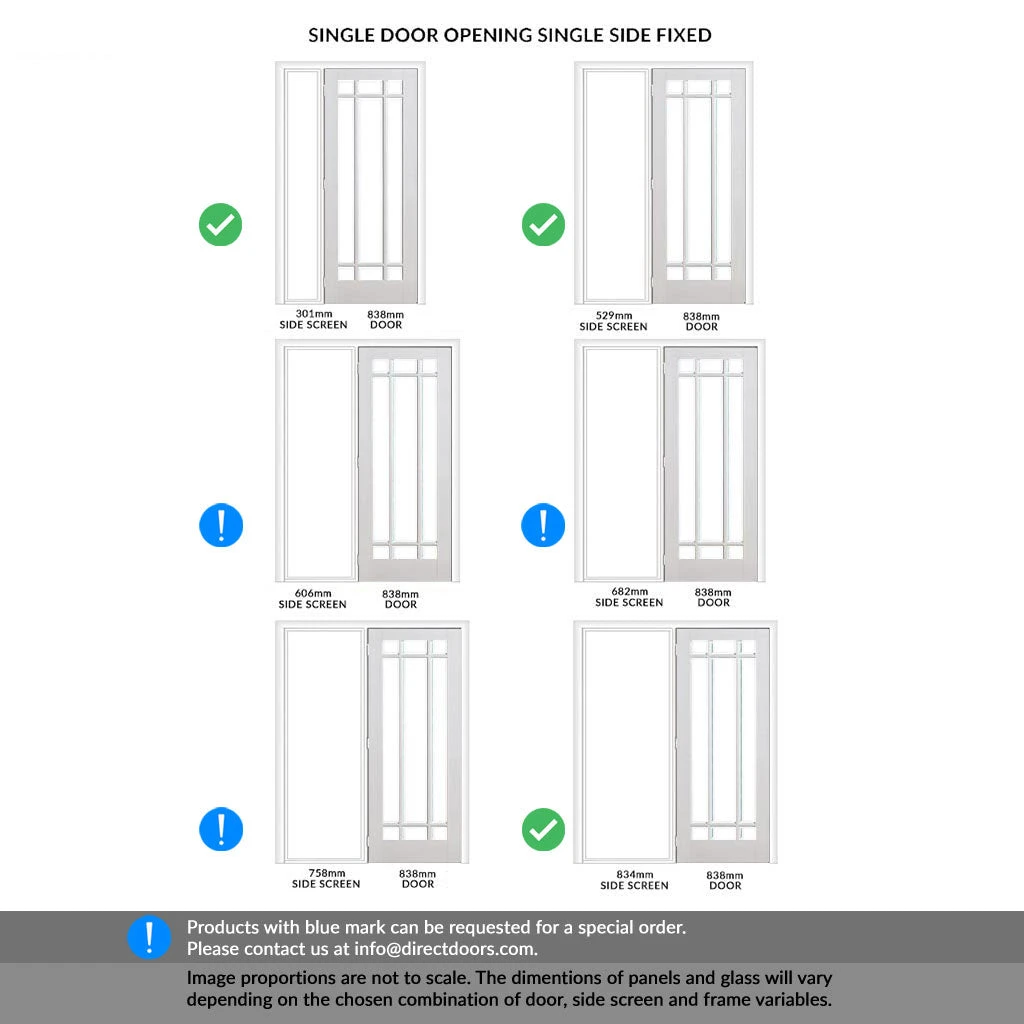 SINGLE DOOR OPENING SINGLE SIDE FIXED

301mm SIDE SCREEN 838mm DOOR

529mm SIDE SCREEN 838mm DOOR

606mm SIDE SCREEN 838mm DOOR

682mm SIDE SCREEN 838mm DOOR

758mm SIDE SCREEN 838mm DOOR

834mm SIDE SCREEN 838mm DOOR

Products with blue mark can be requested for a special order.
Please contact us at info@directdoors.com.

Image proportions are not to scale. The dimentions of panels and glass will vary depending on the chosen combination of door, side screen and frame variables.