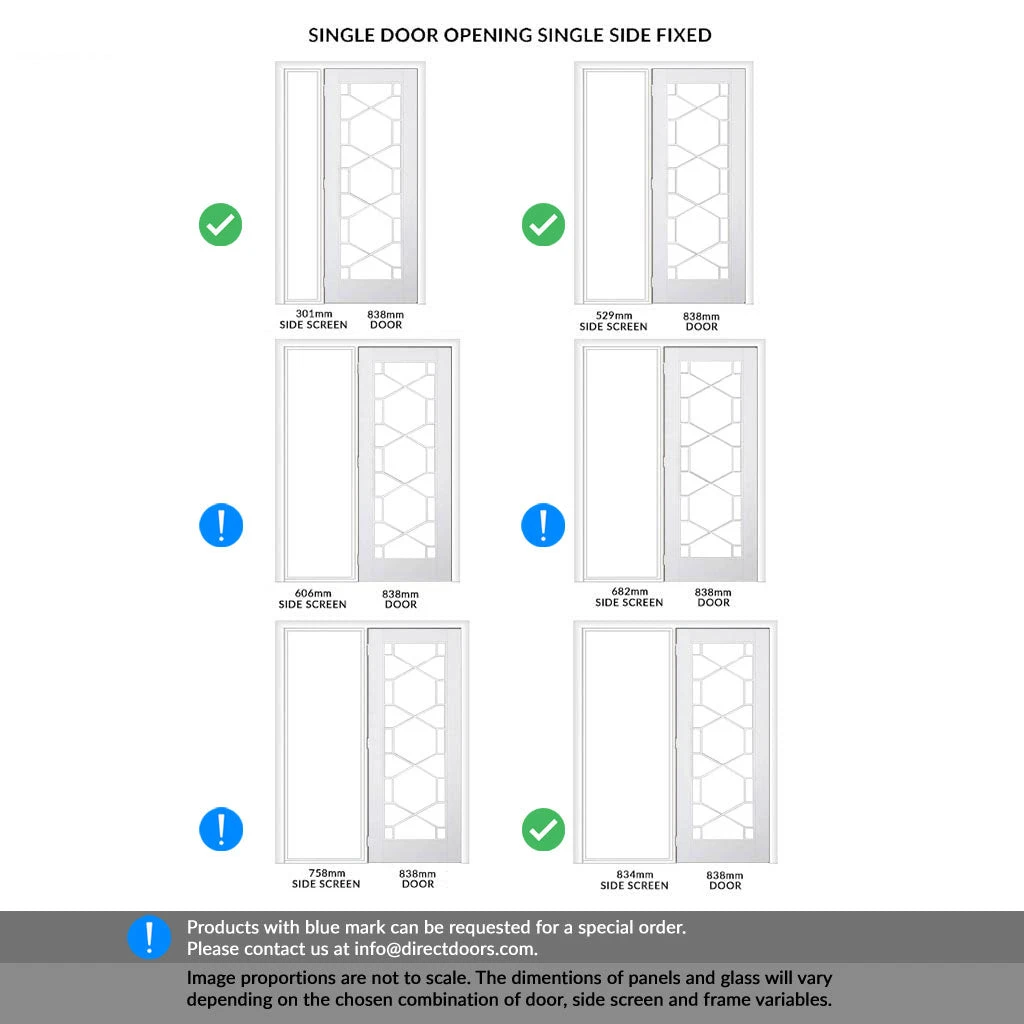 SINGLE DOOR OPENING SINGLE SIDE FIXED

301mm
SIDE SCREEN

838mm
DOOR

529mm
SIDE SCREEN

838mm
DOOR

606mm
SIDE SCREEN

838mm
DOOR

682mm
SIDE SCREEN

838mm
DOOR

758mm
SIDE SCREEN

838mm
DOOR

834mm
SIDE SCREEN

838mm
DOOR

Products with blue mark can be requested for a special order.
Please contact us at info@directdoors.com.

Image proportions are not to scale. The dimentions of panels and glass will vary depending on the chosen combination of door, side screen and frame variables.