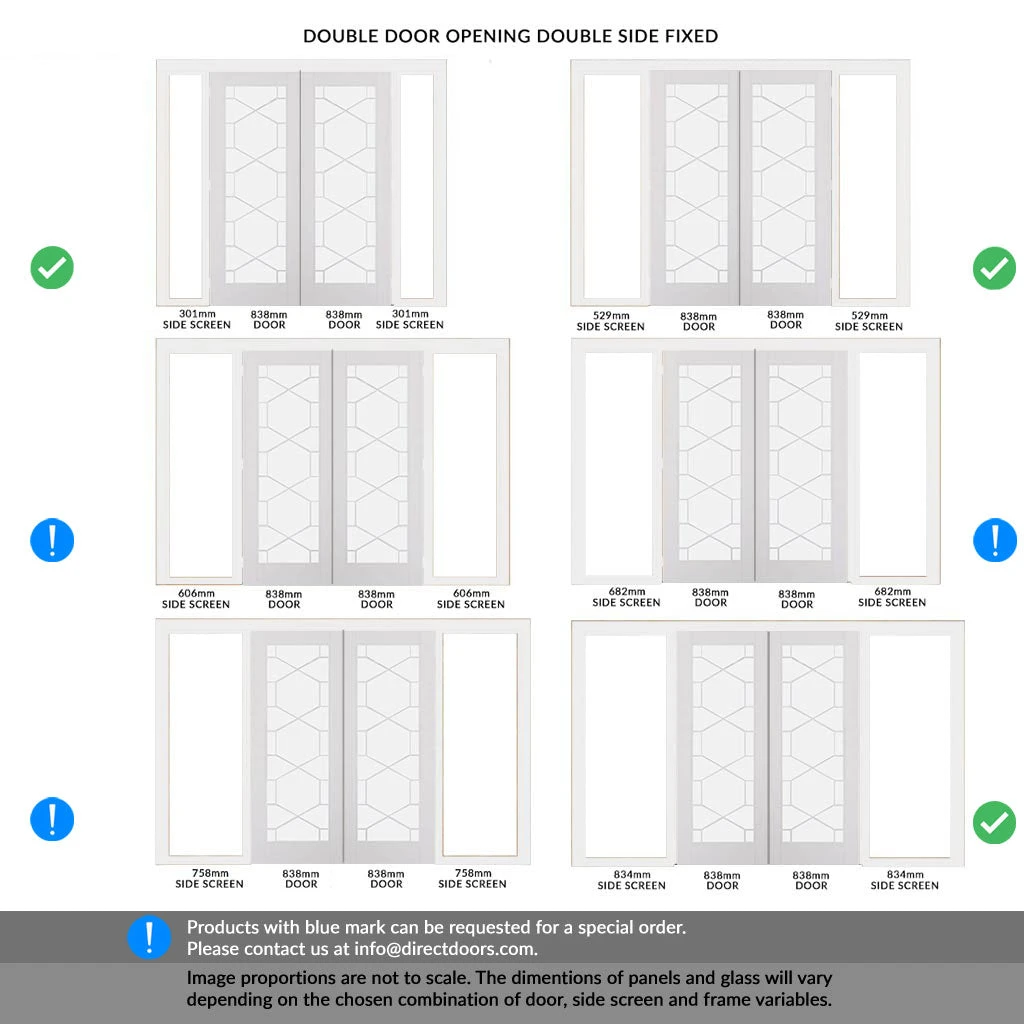 DOUBLE DOOR OPENING DOUBLE SIDE FIXED

301mm SIDE SCREEN
838mm DOOR
838mm DOOR
301mm SIDE SCREEN

529mm SIDE SCREEN
838mm DOOR
838mm DOOR
529mm SIDE SCREEN

606mm SIDE SCREEN
838mm DOOR
838mm DOOR
606mm SIDE SCREEN

682mm SIDE SCREEN
838mm DOOR
838mm DOOR
682mm SIDE SCREEN

758mm SIDE SCREEN
838mm DOOR
838mm DOOR
758mm SIDE SCREEN

834mm SIDE SCREEN
838mm DOOR
838mm DOOR
834mm SIDE SCREEN

Products with blue mark can be requested for a special order.
Please contact us at info@directdoors.com.

Image proportions are not to scale. The dimentions of panels and glass will vary depending on the chosen combination of door, side screen and frame variables.