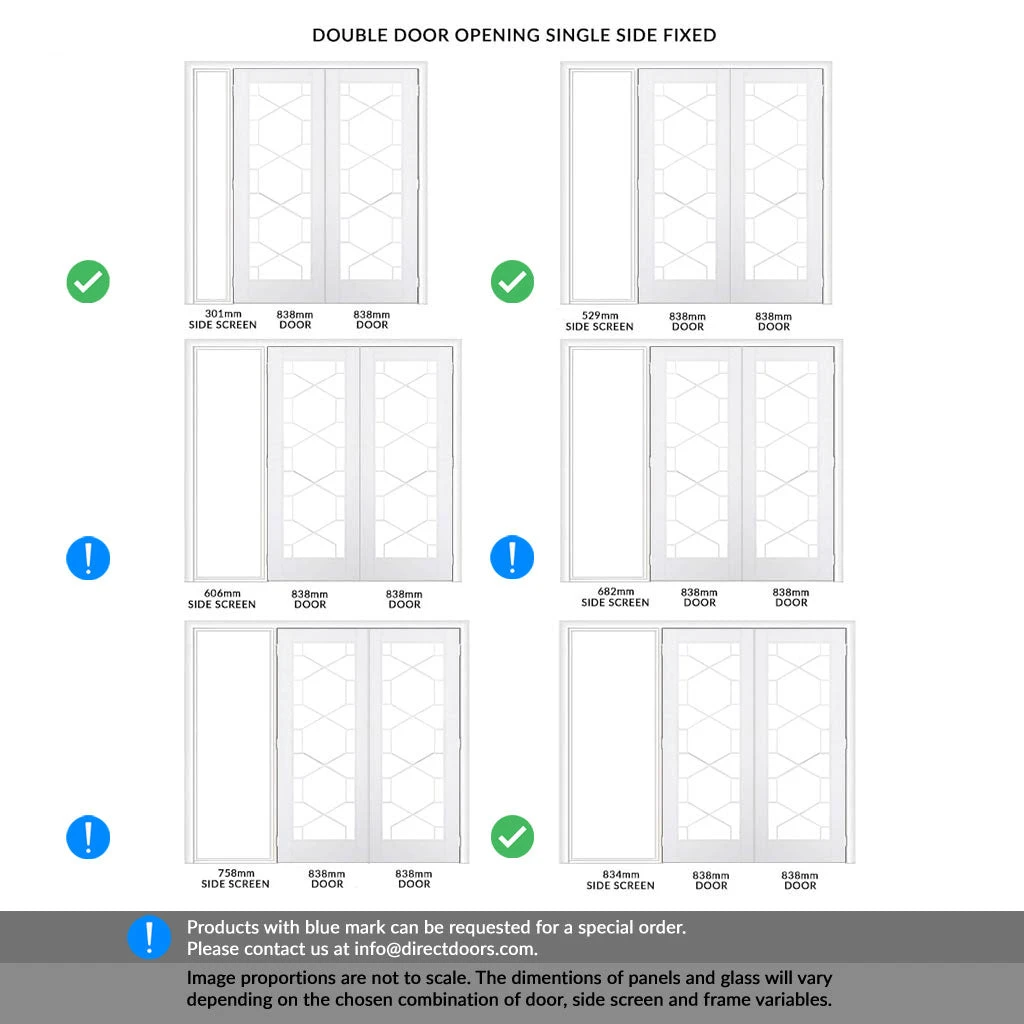 DOUBLE DOOR OPENING SINGLE SIDE FIXED

301mm SIDE SCREEN
838mm DOOR
838mm DOOR

529mm SIDE SCREEN
838mm DOOR
838mm DOOR

606mm SIDE SCREEN
838mm DOOR
838mm DOOR

682mm SIDE SCREEN
838mm DOOR
838mm DOOR

758mm SIDE SCREEN
838mm DOOR
838mm DOOR

834mm SIDE SCREEN
838mm DOOR
838mm DOOR

Products with blue mark can be requested for a special order.
Please contact us at info@directdoors.com.

Image proportions are not to scale. The dimentions of panels and glass will vary depending on the chosen combination of door, side screen and frame variables.