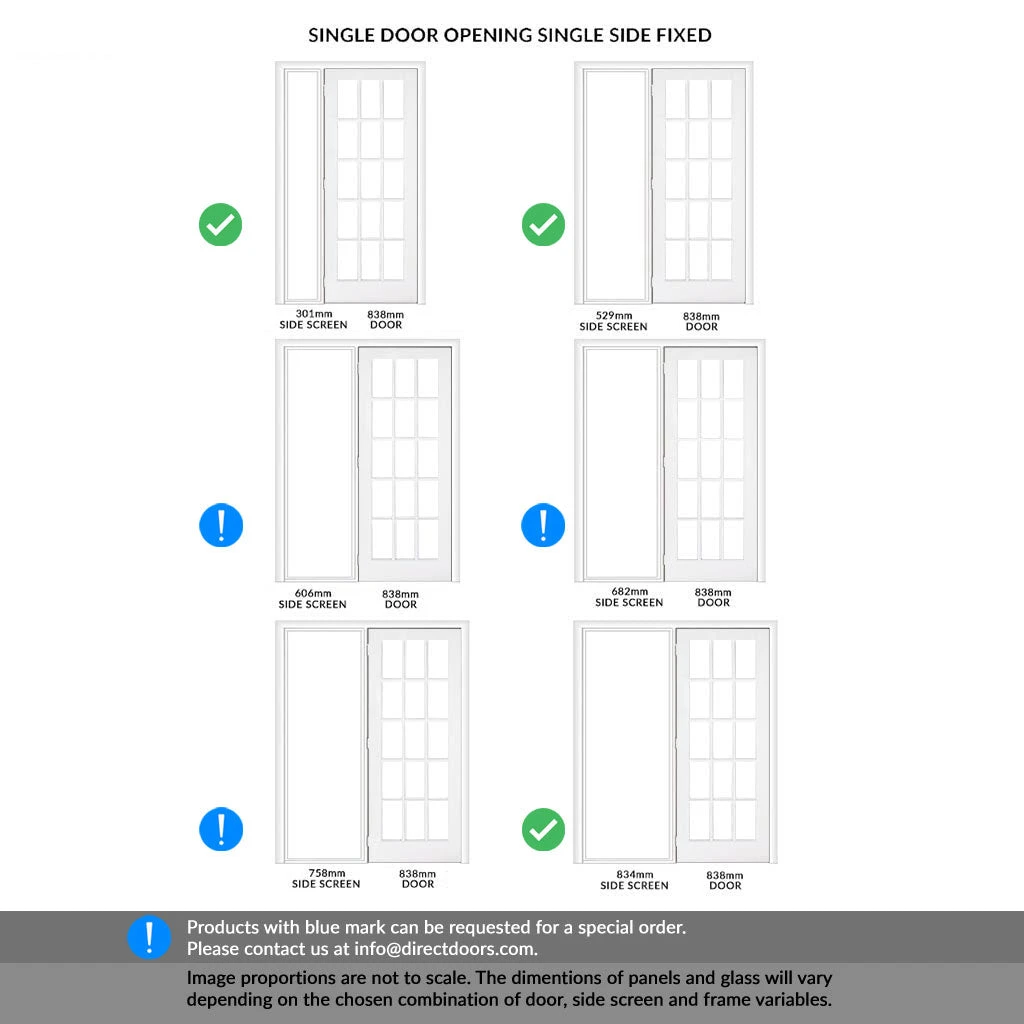 SINGLE DOOR OPENING SINGLE SIDE FIXED

301mm SIDE SCREEN 838mm DOOR

529mm SIDE SCREEN 838mm DOOR

606mm SIDE SCREEN 838mm DOOR

682mm SIDE SCREEN 838mm DOOR

758mm SIDE SCREEN 838mm DOOR

834mm SIDE SCREEN 838mm DOOR

Products with blue mark can be requested for a special order.
Please contact us at info@directdoors.com.

Image proportions are not to scale. The dimentions of panels and glass will vary depending on the chosen combination of door, side screen and frame variables.