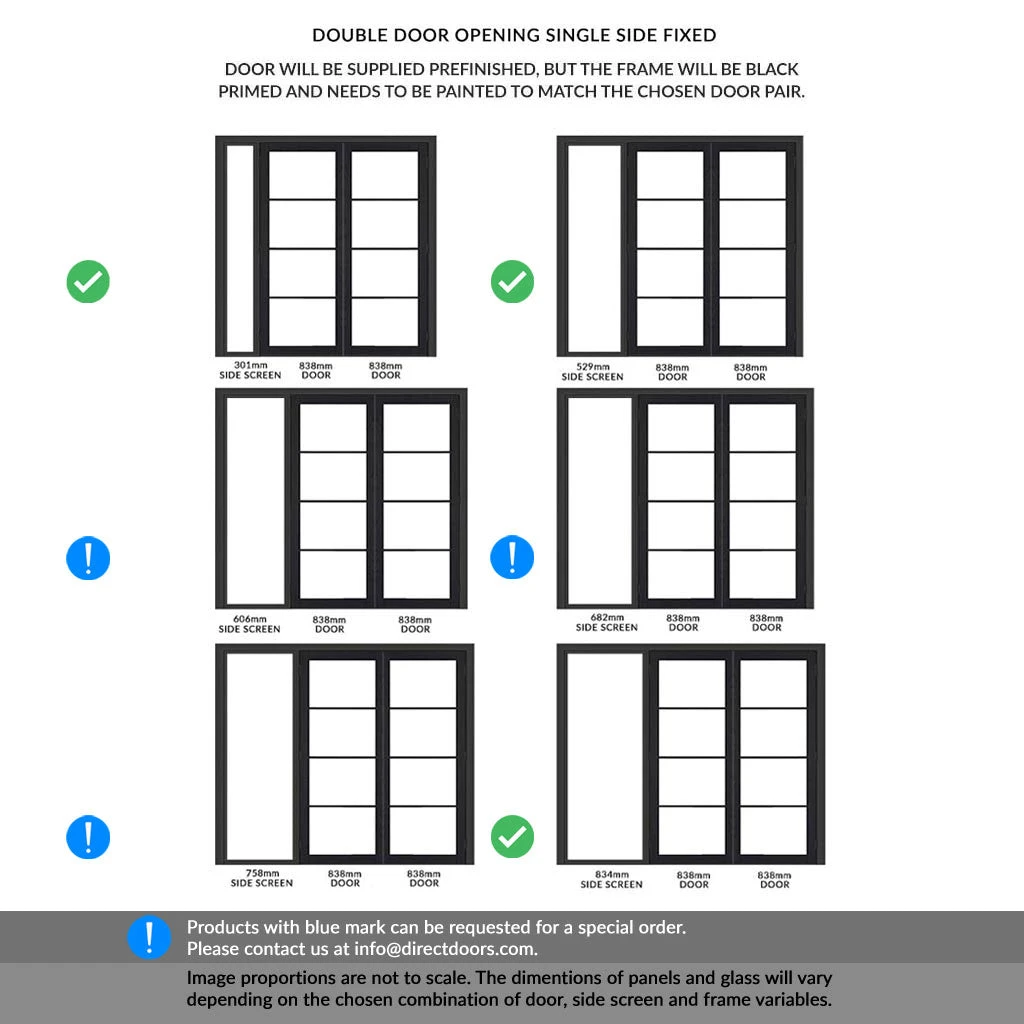 DOUBLE DOOR OPENING SINGLE SIDE FIXED

DOOR WILL BE SUPPLIED PREFINISHED, BUT THE FRAME WILL BE BLACK PRIMED AND NEEDS TO BE PAINTED TO MATCH THE CHOSEN DOOR PAIR.

301mm SIDE SCREEN 838mm DOOR 838mm DOOR

529mm SIDE SCREEN 838mm DOOR 838mm DOOR

606mm SIDE SCREEN 838mm DOOR 838mm DOOR

682mm SIDE SCREEN 838mm DOOR 838mm DOOR

758mm SIDE SCREEN 838mm DOOR 838mm DOOR

834mm SIDE SCREEN 838mm DOOR 838mm DOOR

Products with blue mark can be requested for a special order.
Please contact us at info@directdoors.com.

Image proportions are not to scale. The dimentions of panels and glass will vary depending on the chosen combination of door, side screen and frame variables.