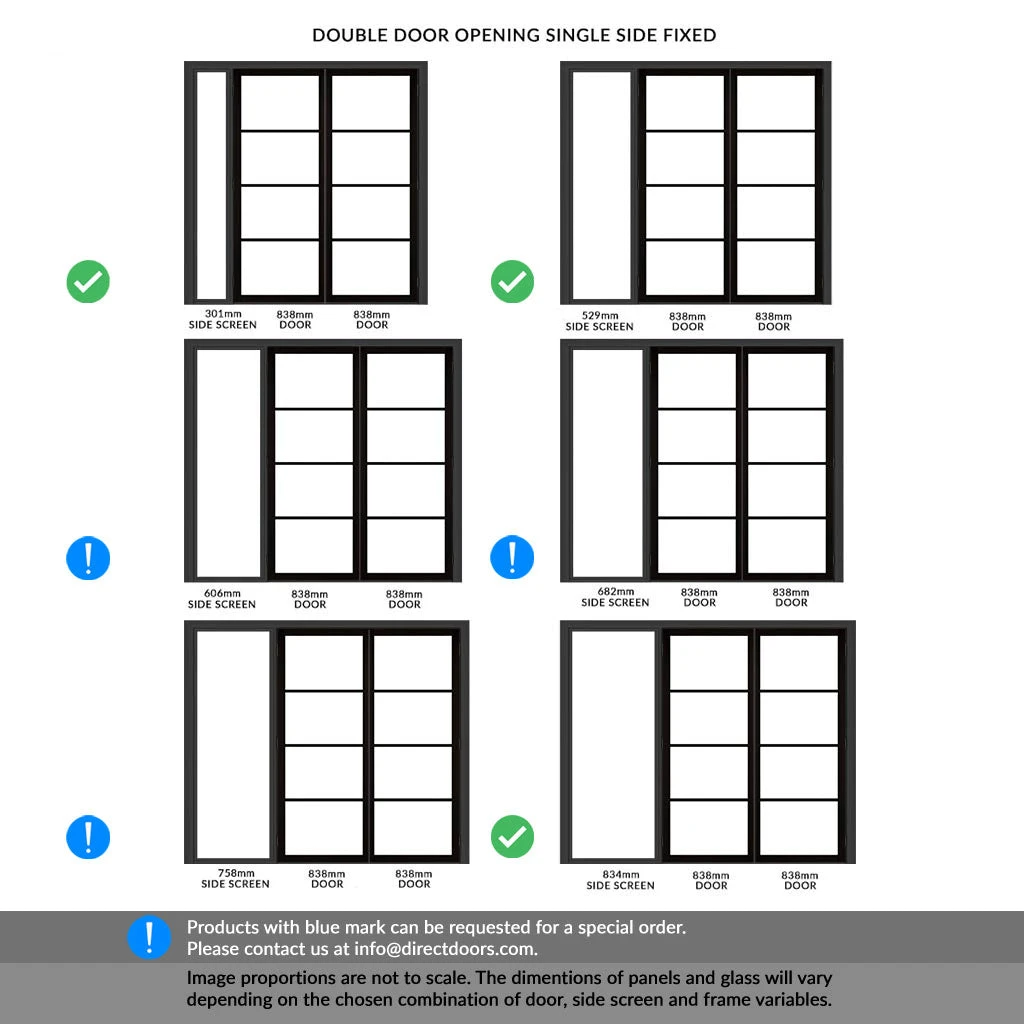 DOUBLE DOOR OPENING SINGLE SIDE FIXED

301mm SIDE SCREEN 838mm DOOR 838mm DOOR

529mm SIDE SCREEN 838mm DOOR 838mm DOOR

606mm SIDE SCREEN 838mm DOOR 838mm DOOR

682mm SIDE SCREEN 838mm DOOR 838mm DOOR

758mm SIDE SCREEN 838mm DOOR 838mm DOOR

834mm SIDE SCREEN 838mm DOOR 838mm DOOR

Products with blue mark can be requested for a special order.
Please contact us at info@directdoors.com.

Image proportions are not to scale. The dimentions of panels and glass will vary depending on the chosen combination of door, side screen and frame variables.