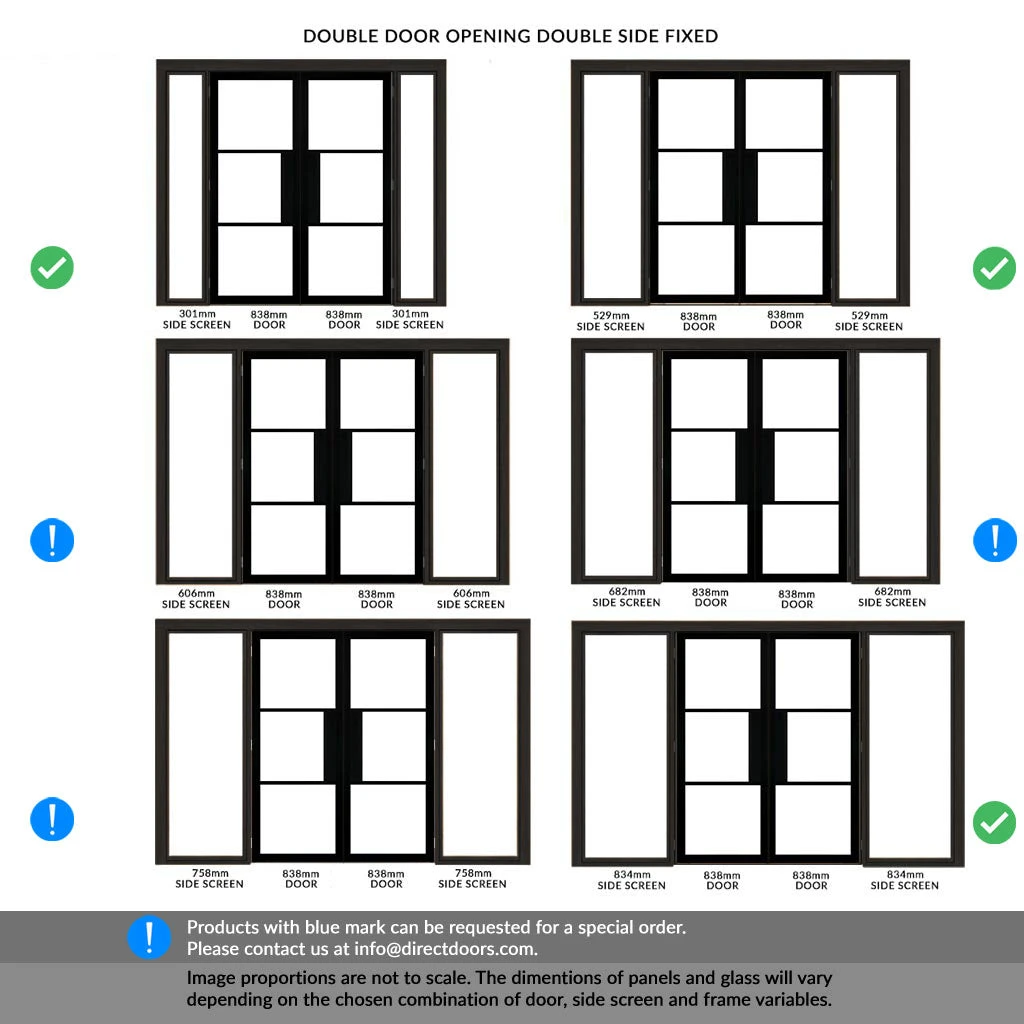 DOUBLE DOOR OPENING DOUBLE SIDE FIXED

301mm SIDE SCREEN 838mm DOOR 838mm DOOR 301mm SIDE SCREEN

529mm SIDE SCREEN 838mm DOOR 838mm DOOR 529mm SIDE SCREEN

606mm SIDE SCREEN 838mm DOOR 838mm DOOR 606mm SIDE SCREEN

682mm SIDE SCREEN 838mm DOOR 838mm DOOR 682mm SIDE SCREEN

758mm SIDE SCREEN 838mm DOOR 838mm DOOR 758mm SIDE SCREEN

834mm SIDE SCREEN 838mm DOOR 838mm DOOR 834mm SIDE SCREEN

Products with blue mark can be requested for a special order.
Please contact us at info@directdoors.com.

Image proportions are not to scale. The dimentions of panels and glass will vary depending on the chosen combination of door, side screen and frame variables.