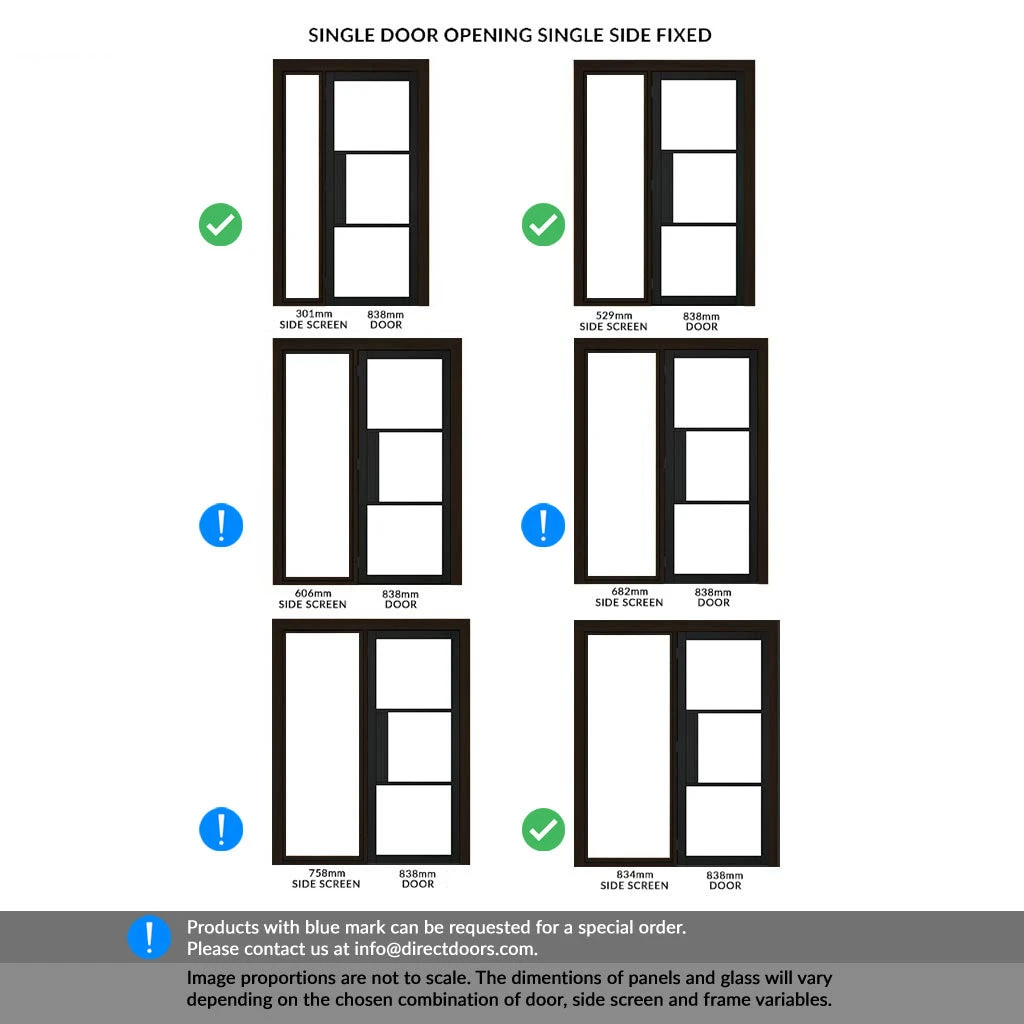 SINGLE DOOR OPENING SINGLE SIDE FIXED

301mm
SIDE SCREEN

838mm
DOOR

529mm
SIDE SCREEN

838mm
DOOR

606mm
SIDE SCREEN

838mm
DOOR

682mm
SIDE SCREEN

838mm
DOOR

758mm
SIDE SCREEN

838mm
DOOR

834mm
SIDE SCREEN

838mm
DOOR

Products with blue mark can be requested for a special order.
Please contact us at info@directdoors.com.

Image proportions are not to scale. The dimentions of panels and glass will vary depending on the chosen combination of door, side screen and frame variables.