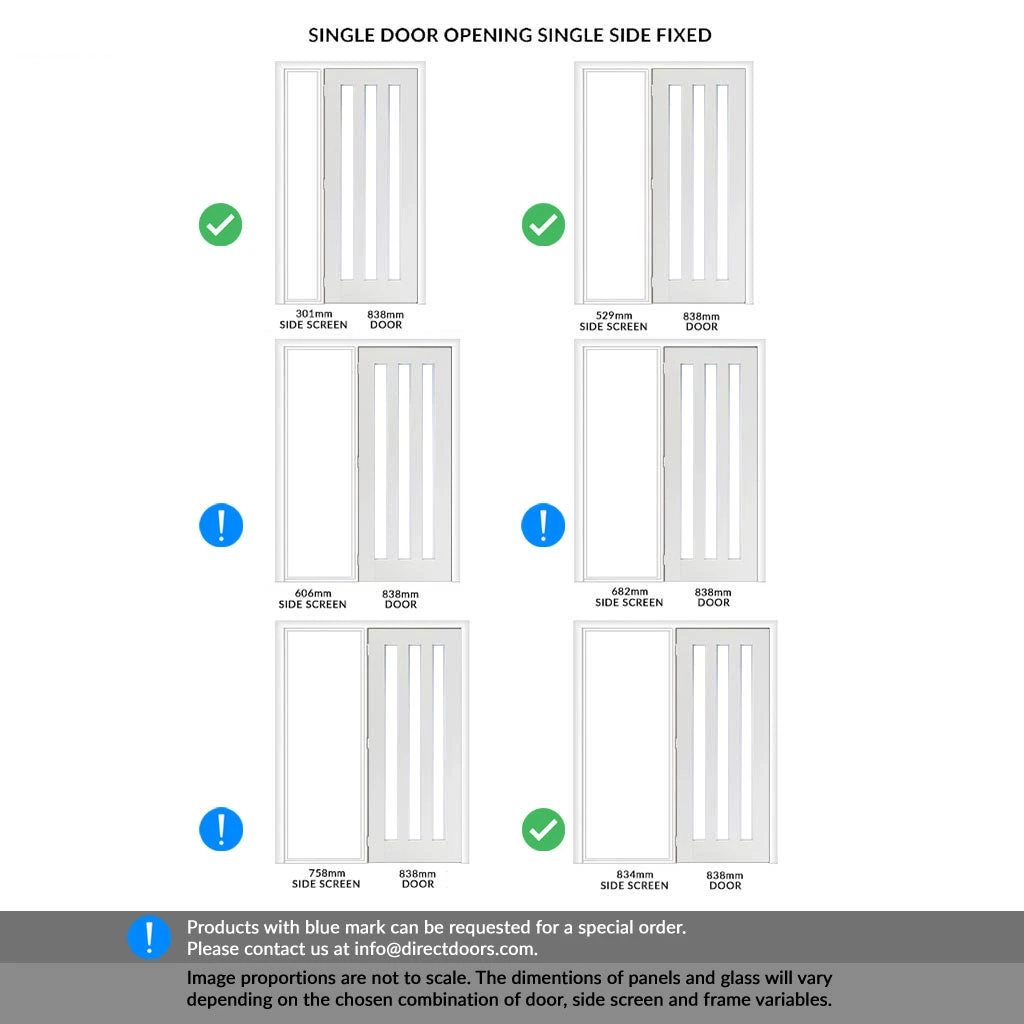 SINGLE DOOR OPENING SINGLE SIDE FIXED

301mm
SIDE SCREEN

838mm
DOOR

529mm
SIDE SCREEN

838mm
DOOR

606mm
SIDE SCREEN

838mm
DOOR

682mm
SIDE SCREEN

838mm
DOOR

758mm
SIDE SCREEN

838mm
DOOR

834mm
SIDE SCREEN

838mm
DOOR

Products with blue mark can be requested for a special order.
Please contact us at info@directdoors.com.

Image proportions are not to scale. The dimentions of panels and glass will vary depending on the chosen combination of door, side screen and frame variables.