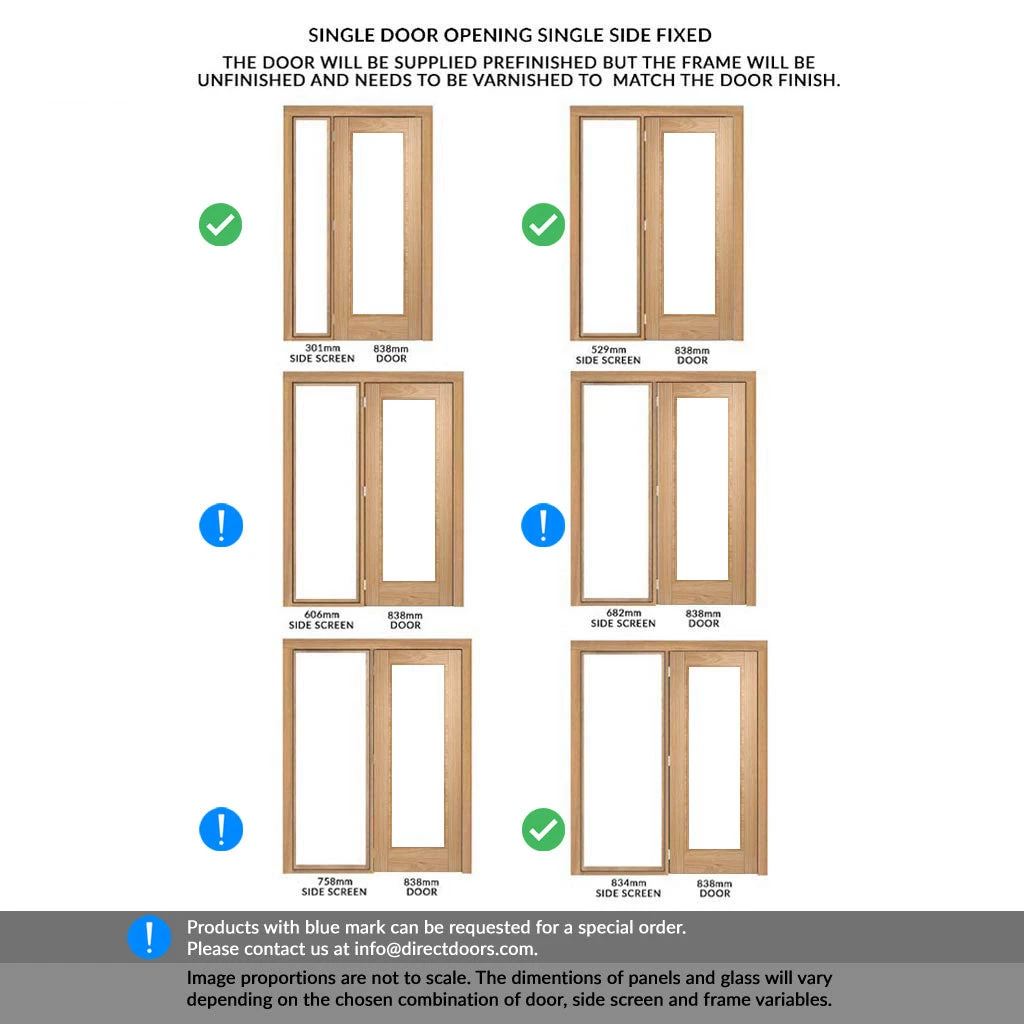 SINGLE DOOR OPENING SINGLE SIDE FIXED

THE DOOR WILL BE SUPPLIED PREFINISHED BUT THE FRAME WILL BE UNFINISHED AND NEEDS TO BE VARNISHED TO MATCH THE DOOR FINISH.

301mm SIDE SCREEN 838mm DOOR

529mm SIDE SCREEN 838mm DOOR

606mm SIDE SCREEN 838mm DOOR

682mm SIDE SCREEN 838mm DOOR

758mm SIDE SCREEN 838mm DOOR

834mm SIDE SCREEN 838mm DOOR

Products with blue mark can be requested for a special order.
Please contact us at info@directdoors.com.

Image proportions are not to scale. The dimentions of panels and glass will vary depending on the chosen combination of door, side screen and frame variables.