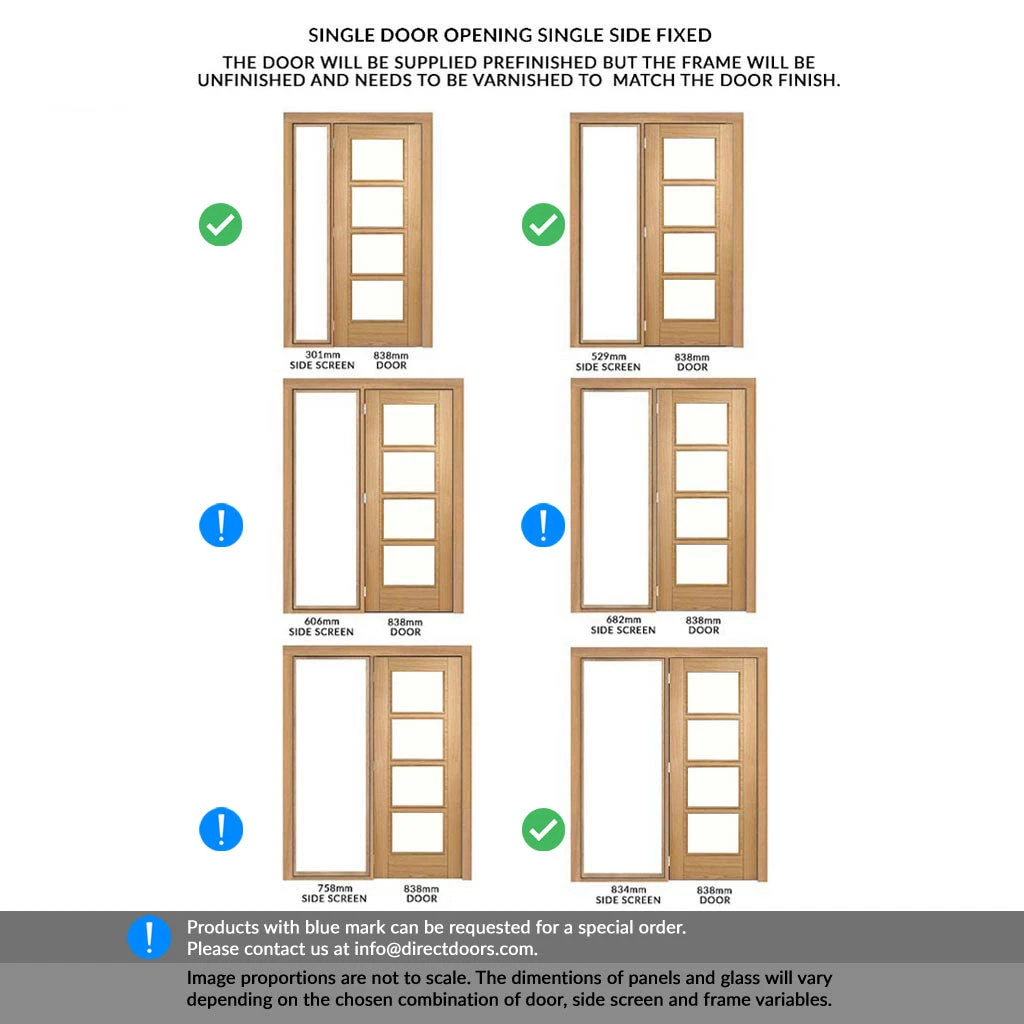 SINGLE DOOR OPENING SINGLE SIDE FIXED
THE DOOR WILL BE SUPPLIED PREFINISHED BUT THE FRAME WILL BE UNFINISHED AND NEEDS TO BE VARNISHED TO MATCH THE DOOR FINISH.

301mm SIDE SCREEN
838mm DOOR

529mm SIDE SCREEN
838mm DOOR

606mm SIDE SCREEN
838mm DOOR

682mm SIDE SCREEN
838mm DOOR

758mm SIDE SCREEN
838mm DOOR

834mm SIDE SCREEN
838mm DOOR

Products with blue mark can be requested for a special order.
Please contact us at info@directdoors.com.

Image proportions are not to scale. The dimentions of panels and glass will vary depending on the chosen combination of door, side screen and frame variables.