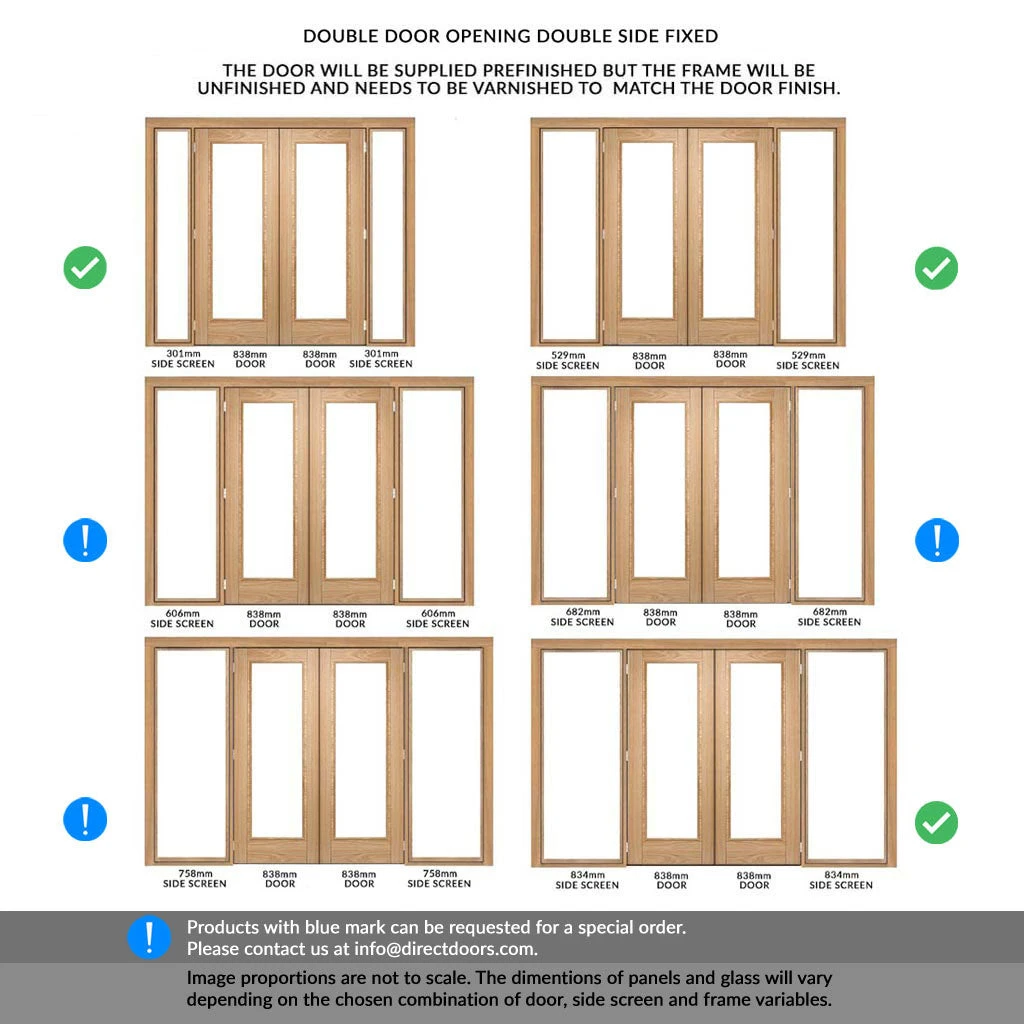 DOUBLE DOOR OPENING DOUBLE SIDE FIXED

THE DOOR WILL BE SUPPLIED PREFINISHED BUT THE FRAME WILL BE UNFINISHED AND NEEDS TO BE VARNISHED TO MATCH THE DOOR FINISH.

301mm SIDE SCREEN
838mm DOOR
838mm DOOR
301mm SIDE SCREEN

529mm SIDE SCREEN
838mm DOOR
838mm DOOR
529mm SIDE SCREEN

606mm SIDE SCREEN
838mm DOOR
838mm DOOR
606mm SIDE SCREEN

682mm SIDE SCREEN
838mm DOOR
838mm DOOR
682mm SIDE SCREEN

758mm SIDE SCREEN
838mm DOOR
838mm DOOR
758mm SIDE SCREEN

834mm SIDE SCREEN
838mm DOOR
838mm DOOR
834mm SIDE SCREEN

Products with blue mark can be requested for a special order. Please contact us at info@directdoors.com.

Image proportions are not to scale. The dimentions of panels and glass will vary depending on the chosen combination of door, side screen and frame variables.