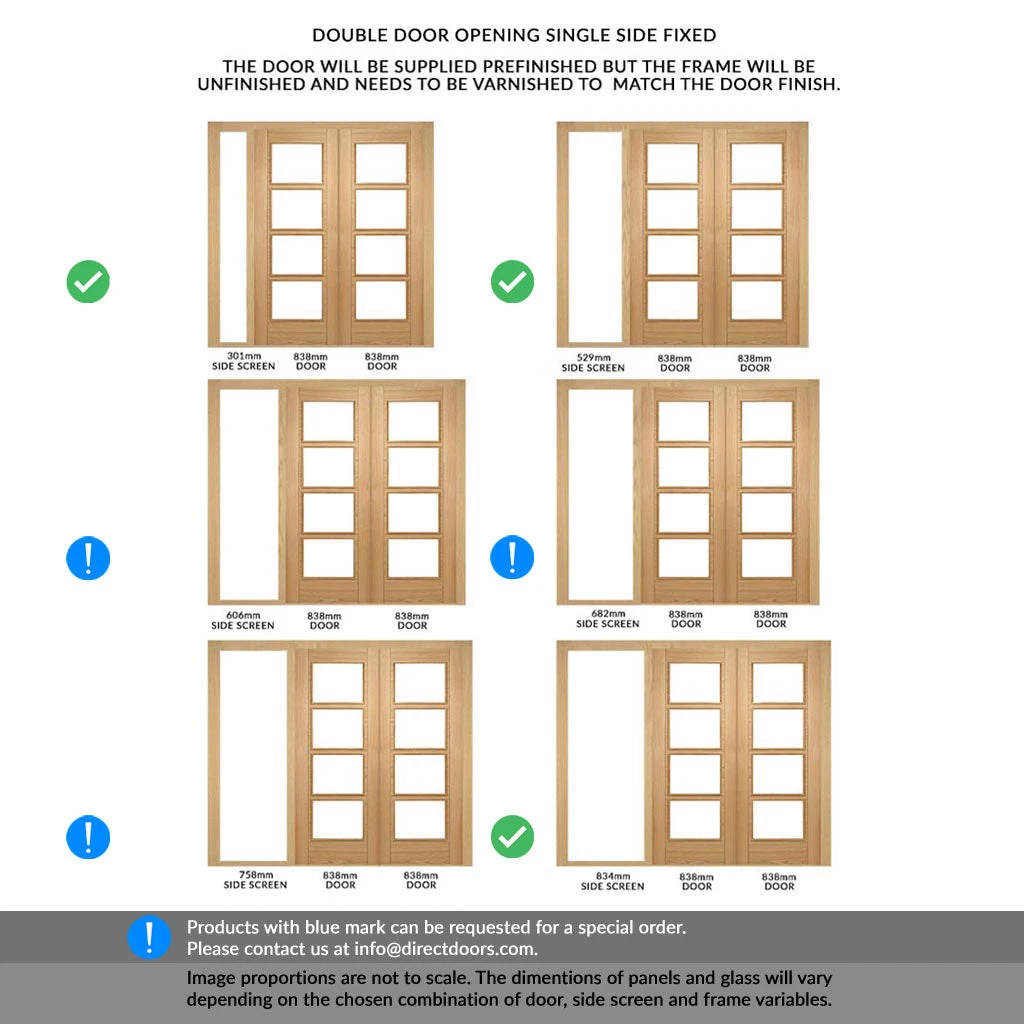 DOUBLE DOOR OPENING SINGLE SIDE FIXED

THE DOOR WILL BE SUPPLIED PREFINISHED BUT THE FRAME WILL BE UNFINISHED AND NEEDS TO BE VARNISHED TO MATCH THE DOOR FINISH.

301mm SIDE SCREEN 838mm DOOR 838mm DOOR

529mm SIDE SCREEN 838mm DOOR 838mm DOOR

606mm SIDE SCREEN 838mm DOOR 838mm DOOR

682mm SIDE SCREEN 838mm DOOR 838mm DOOR

758mm SIDE SCREEN 838mm DOOR 838mm DOOR

834mm SIDE SCREEN 838mm DOOR 838mm DOOR

Products with blue mark can be requested for a special order.
Please contact us at info@directdoors.com.

Image proportions are not to scale. The dimentions of panels and glass will vary depending on the chosen combination of door, side screen and frame variables.