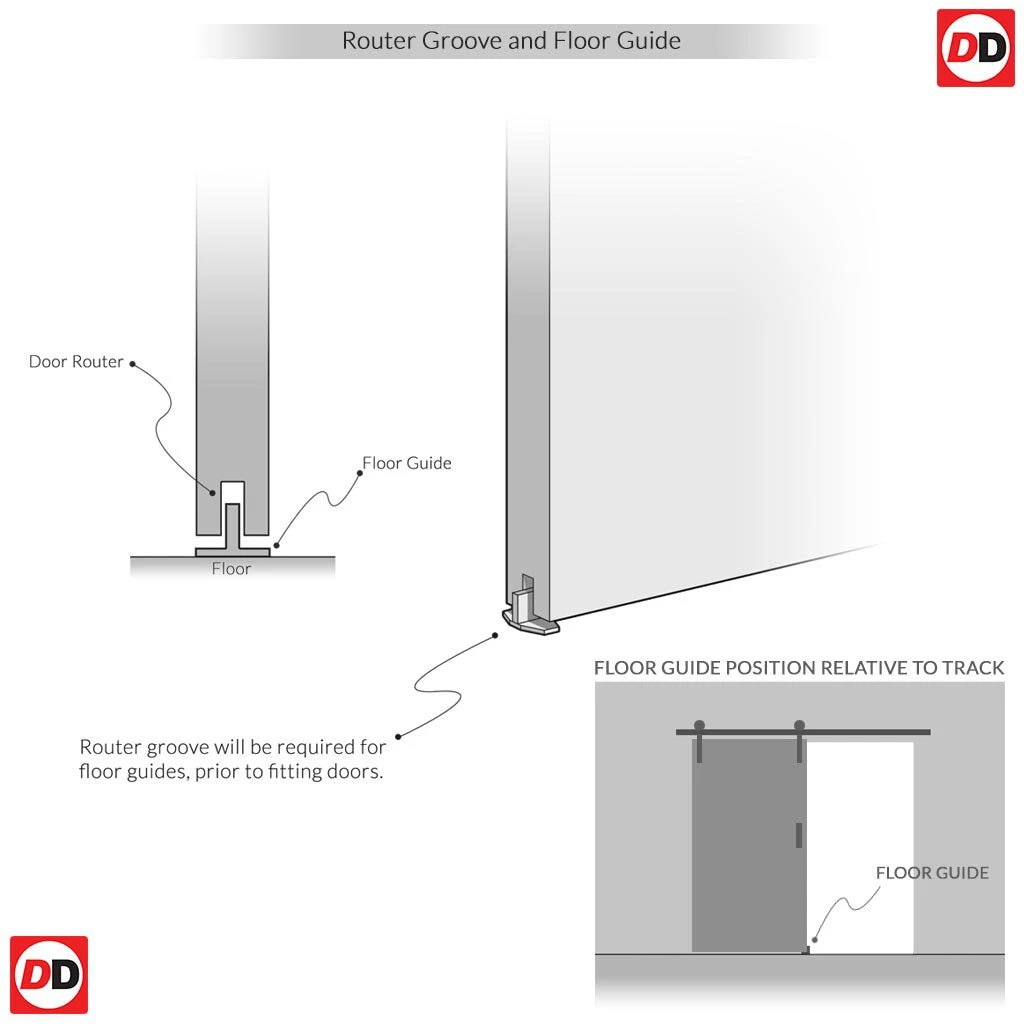 Router Groove and Floor Guide

DD

Door Router

Floor Guide

Floor

Router groove will be required for floor guides, prior to fitting doors.

FLOOR GUIDE POSITION RELATIVE TO TRACK

FLOOR GUIDE

DD