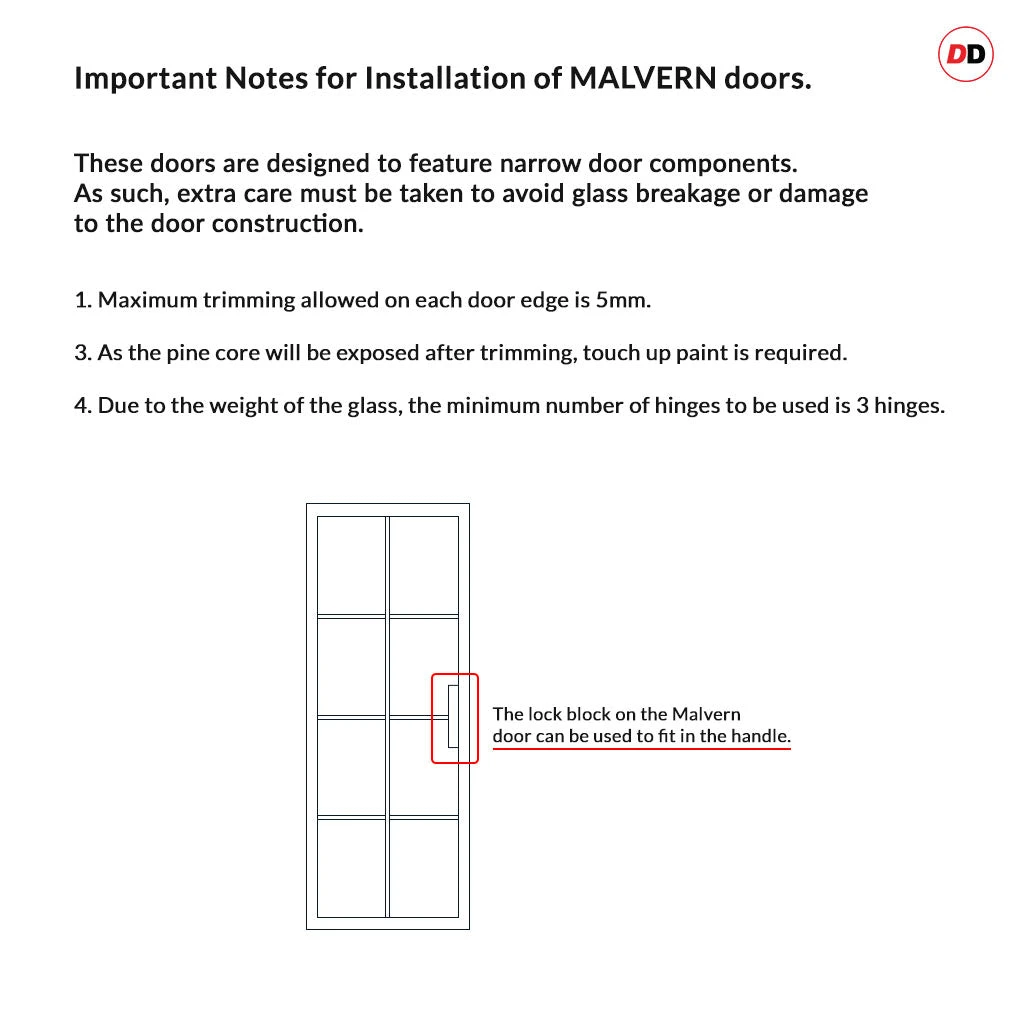 DD

Important Notes for Installation of MALVERN doors.

These doors are designed to feature narrow door components. As such, extra care must be taken to avoid glass breakage or damage to the door construction.

1. Maximum trimming allowed on each door edge is 5mm.

3. As the pine core will be exposed after trimming, touch up paint is required.

4. Due to the weight of the glass, the minimum number of hinges to be used is 3 hinges.

The lock block on the Malvern door can be used to fit in the handle.