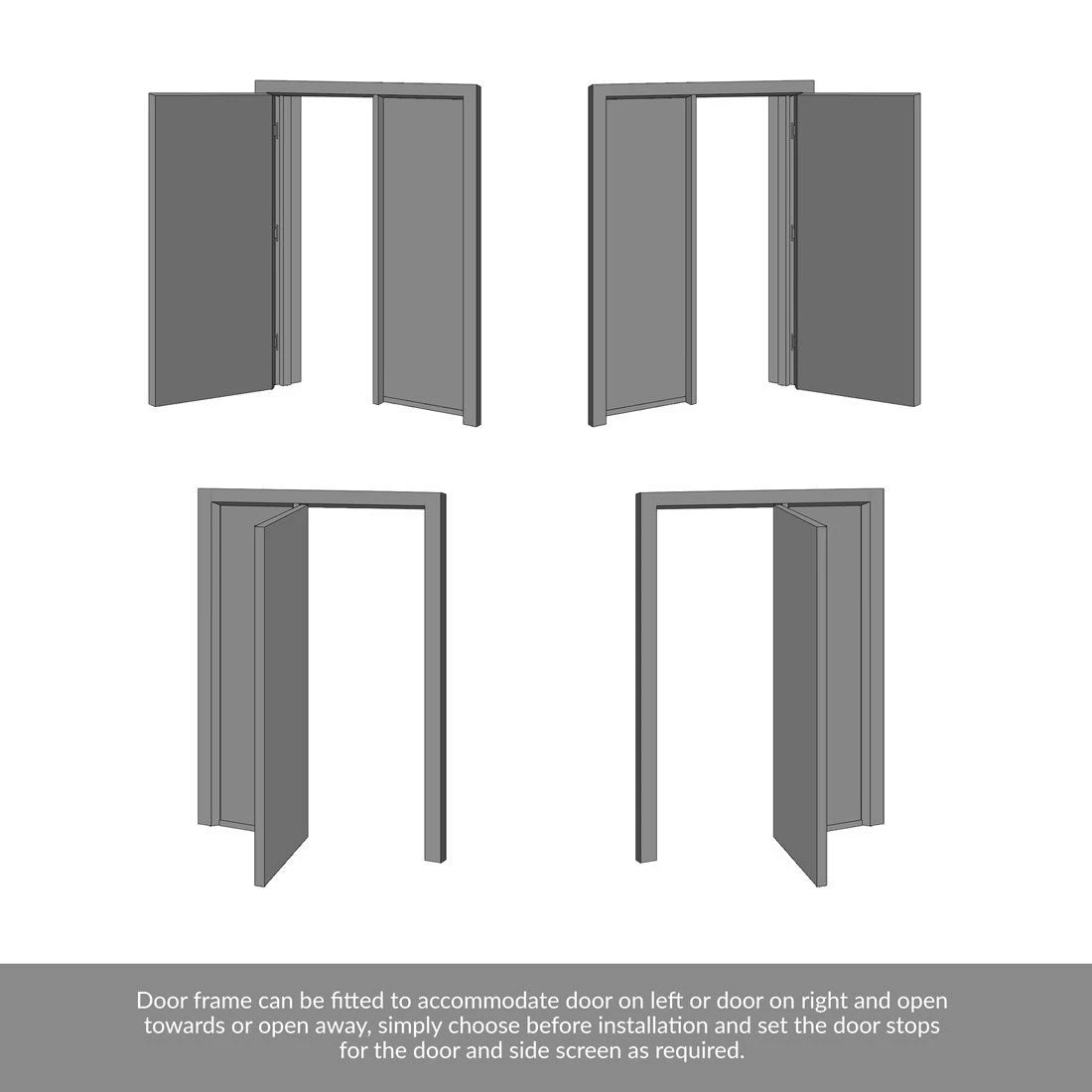 Door frame can be fitted to accommodate door on left or door on right and open towards or open away, simply choose before installation and set the door stops for the door and side screen as required.