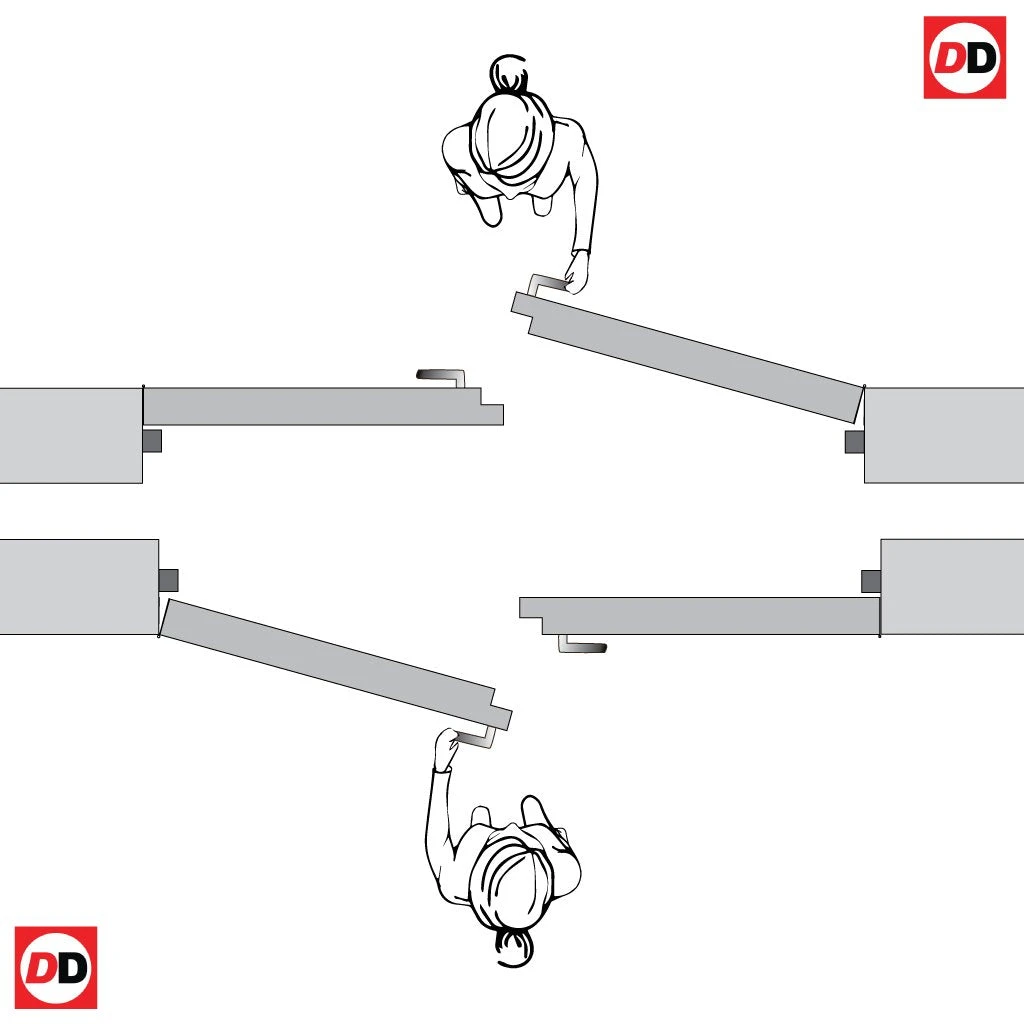 DD

DD