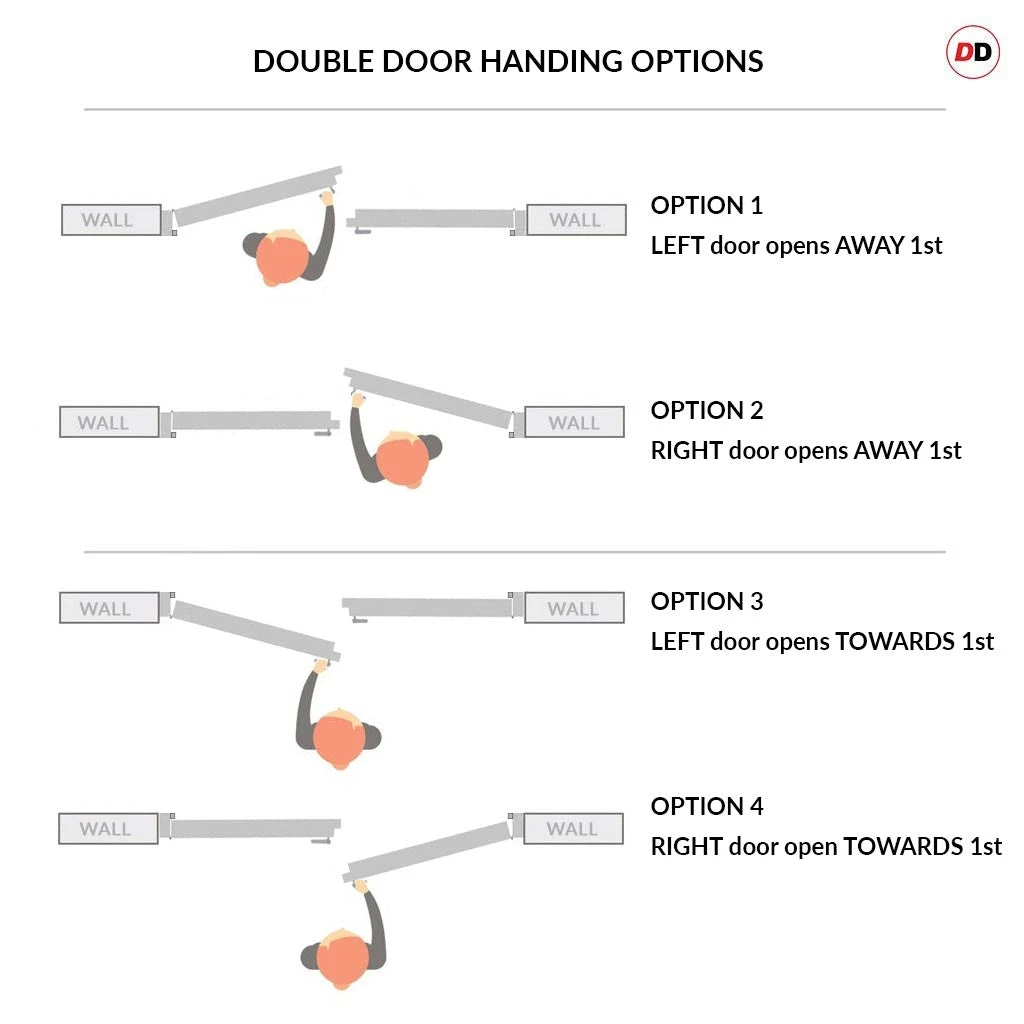 DOUBLE DOOR HANDING OPTIONS

DD

WALL WALL

OPTION 1
LEFT door opens AWAY 1st

WALL WALL

OPTION 2
RIGHT door opens AWAY 1st

WALL WALL

OPTION 3
LEFT door opens TOWARDS 1st

WALL WALL

OPTION 4
RIGHT door open TOWARDS 1st