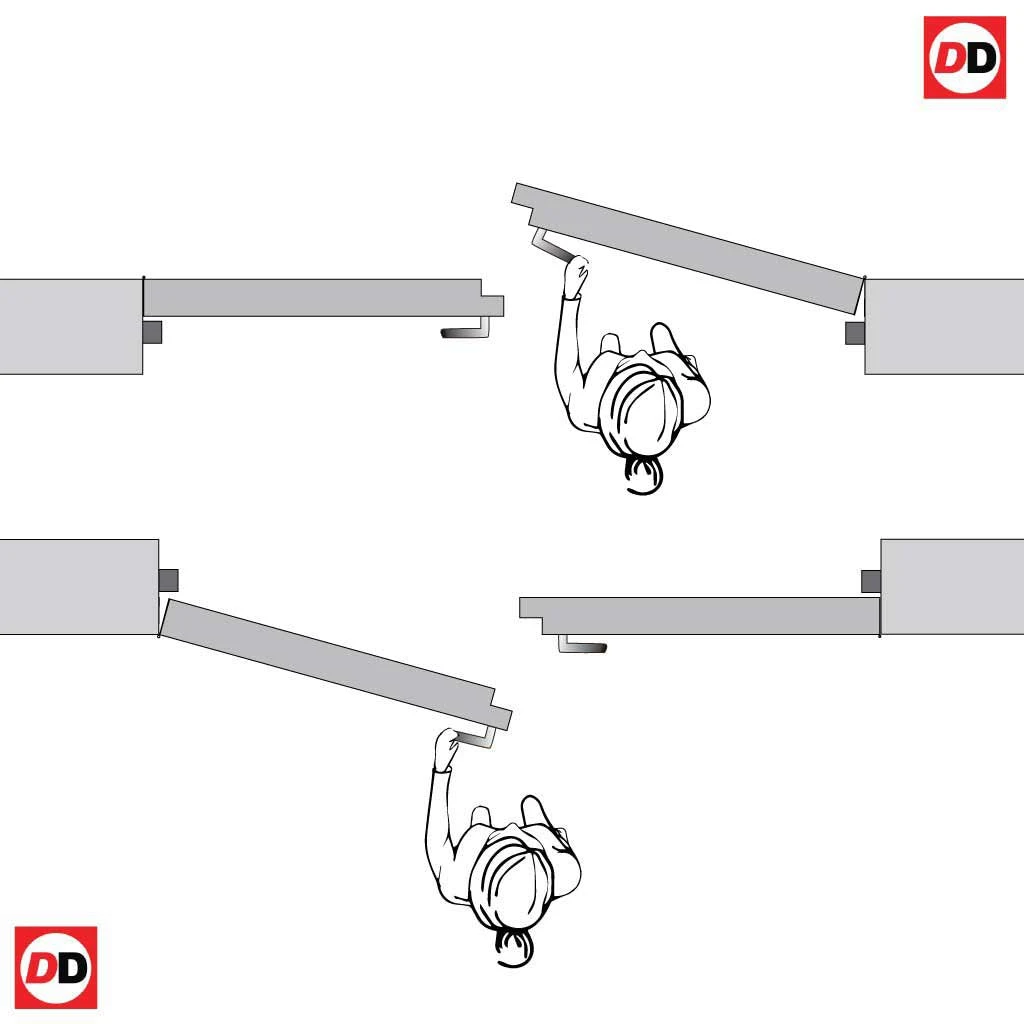 DD

DD