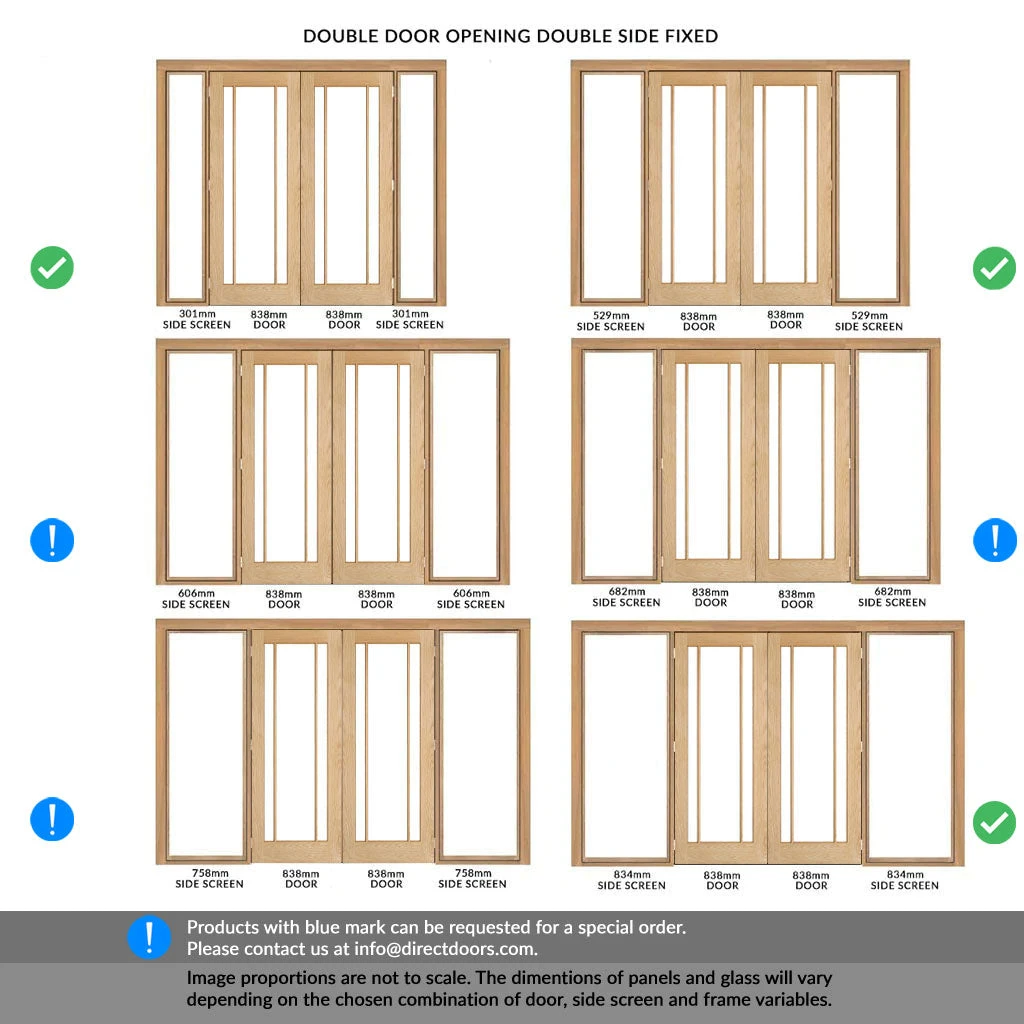 DOUBLE DOOR OPENING DOUBLE SIDE FIXED

301mm SIDE SCREEN
838mm DOOR
838mm DOOR
301mm SIDE SCREEN

529mm SIDE SCREEN
838mm DOOR
838mm DOOR
529mm SIDE SCREEN

606mm SIDE SCREEN
838mm DOOR
838mm DOOR
606mm SIDE SCREEN

682mm SIDE SCREEN
838mm DOOR
838mm DOOR
682mm SIDE SCREEN

758mm SIDE SCREEN
838mm DOOR
838mm DOOR
758mm SIDE SCREEN

834mm SIDE SCREEN
838mm DOOR
838mm DOOR
834mm SIDE SCREEN

Products with blue mark can be requested for a special order.
Please contact us at info@directdoors.com.

Image proportions are not to scale. The dimentions of panels and glass will vary depending on the chosen combination of door, side screen and frame variables.