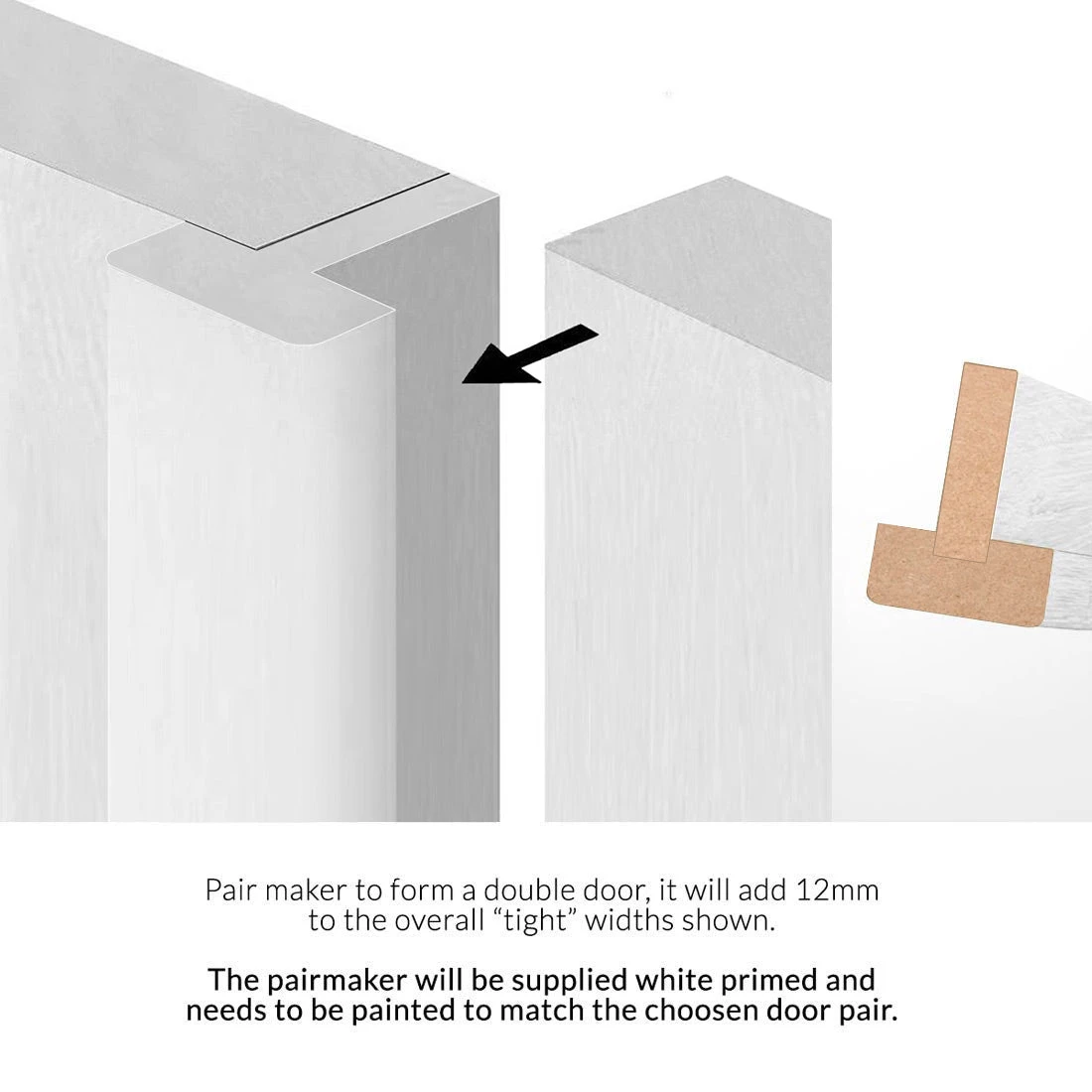 Pair maker to form a double door, it will add 12mm to the overall “tight” widths shown.

The pairmaker will be supplied white primed and needs to be painted to match the choosen door pair.