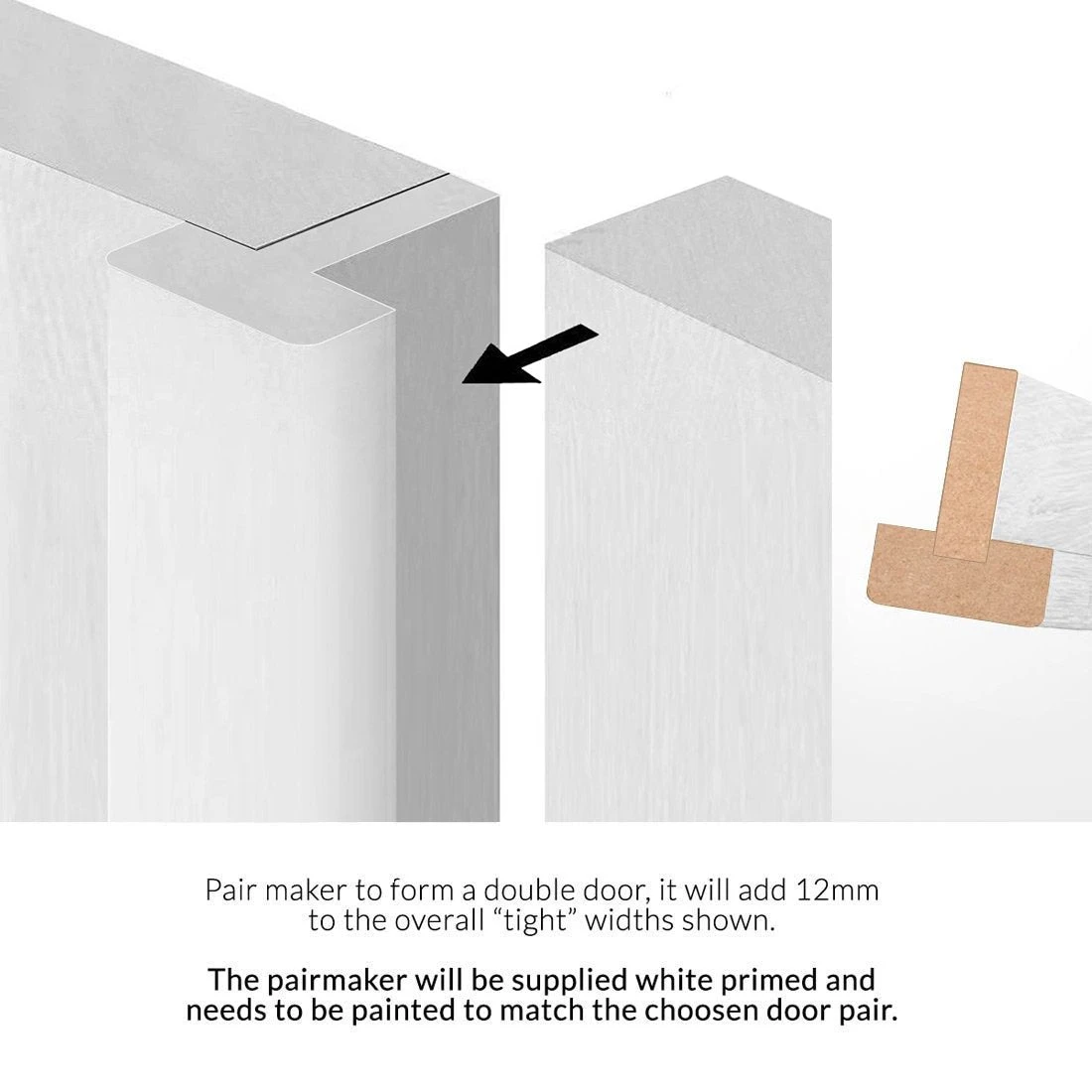 Pair maker to form a double door, it will add 12mm to the overall “tight” widths shown.

The pairmaker will be supplied white primed and needs to be painted to match the choosen door pair.