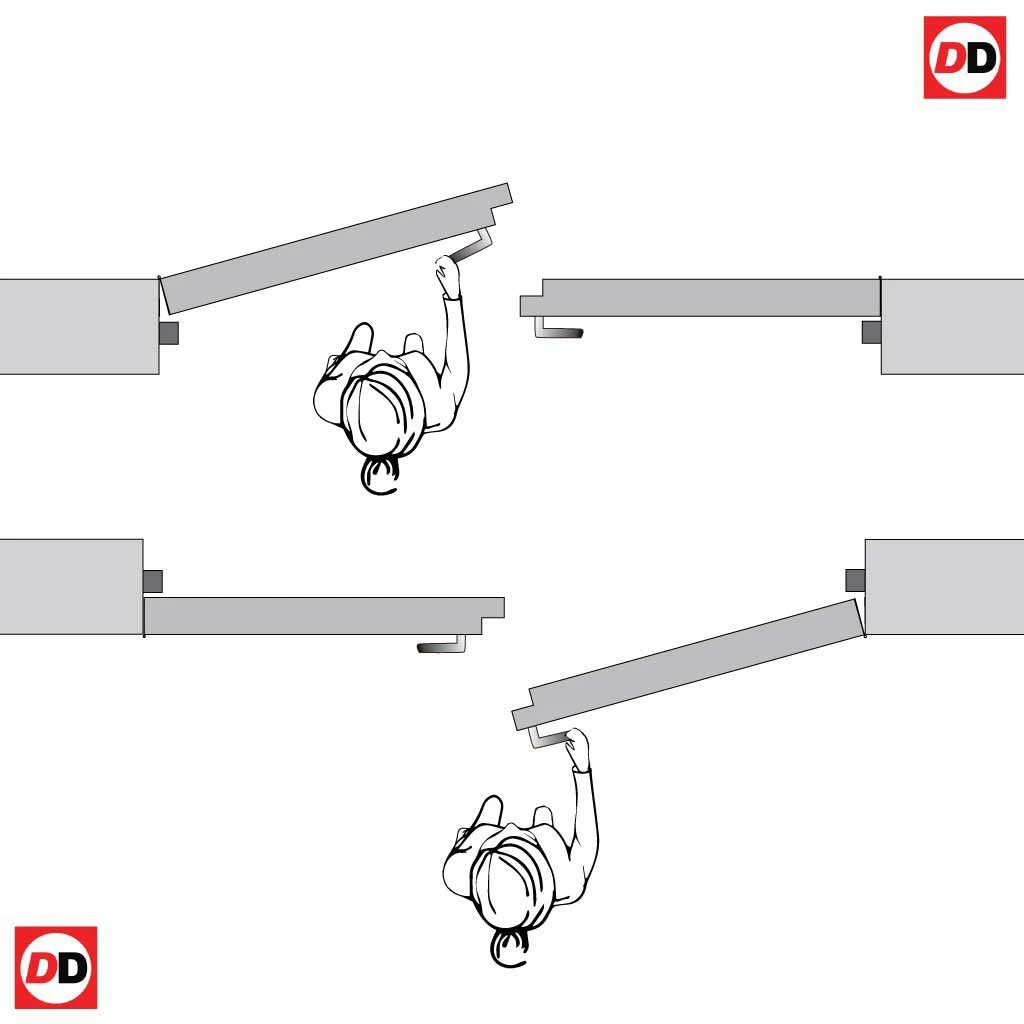 DD

DD