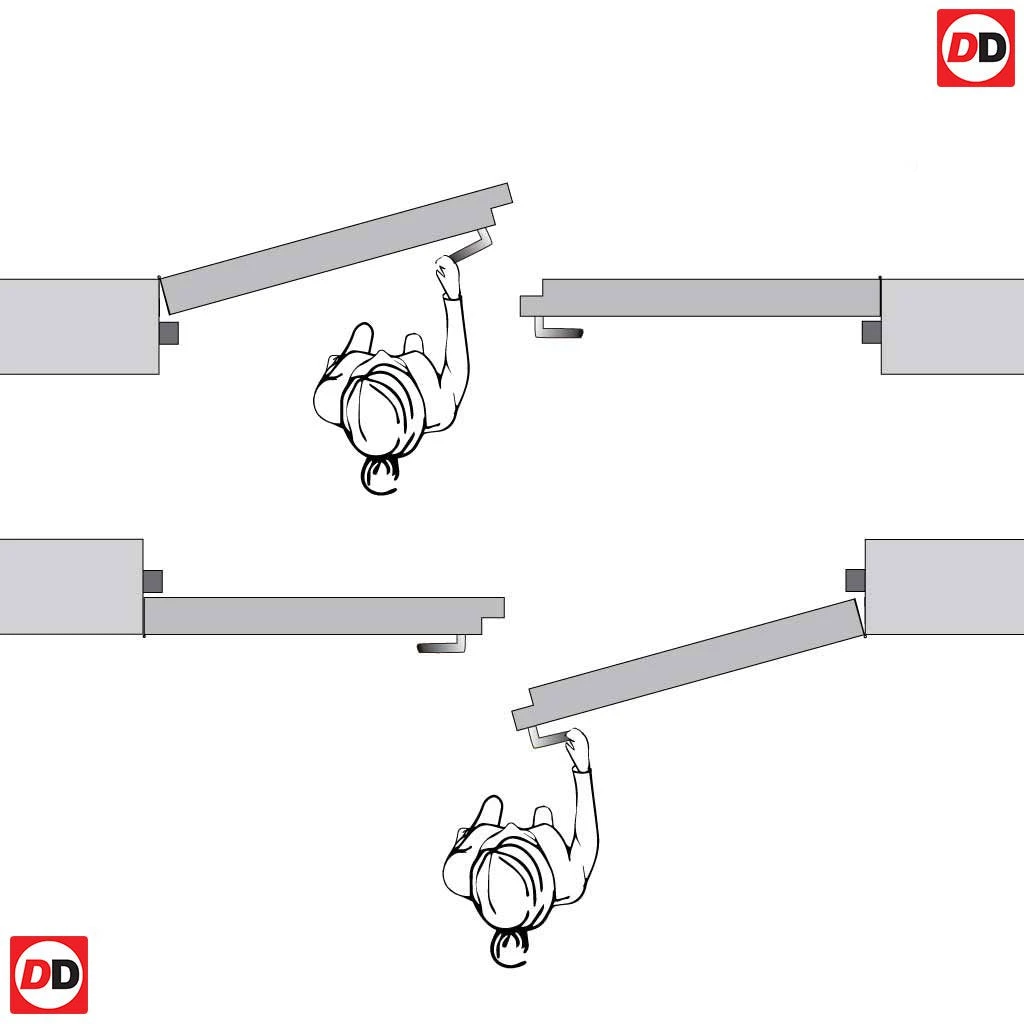 DD

DD